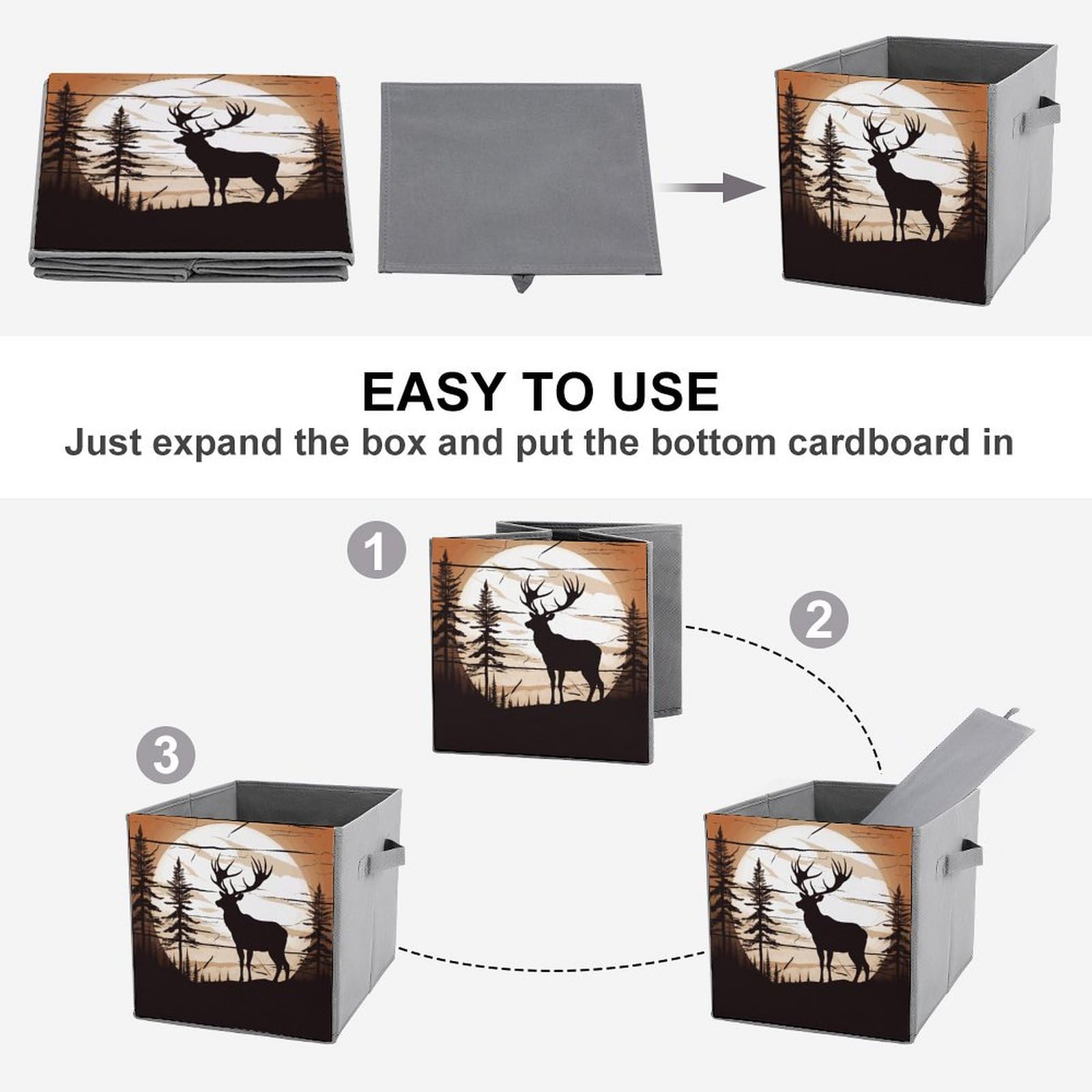 EASY TO USE
Just expand the box and put the bottom cardboard in

1

2

3