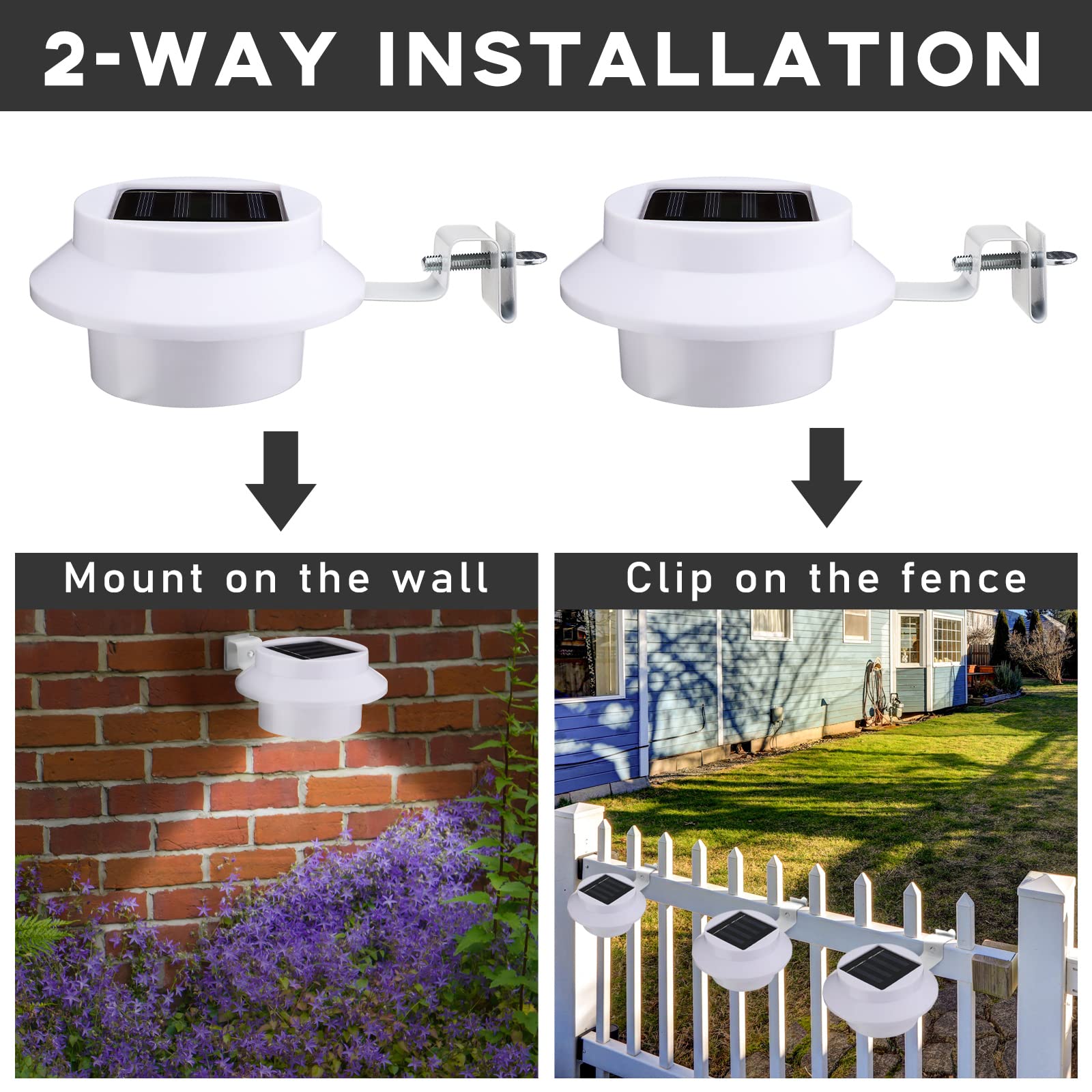 2-WAY INSTALLATION

Mount on the wall

Clip on the fence