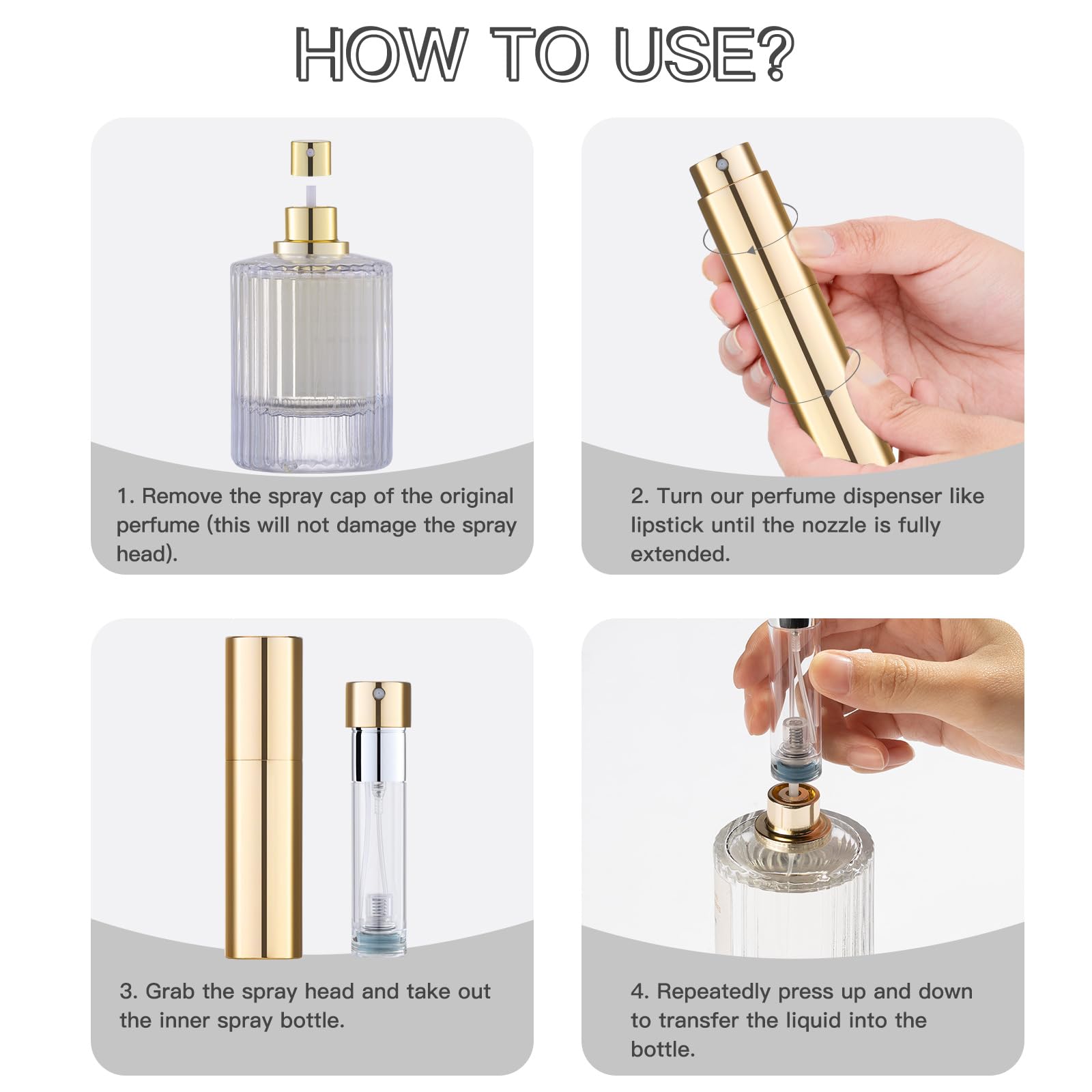 HOW TO USE?

1. Remove the spray cap of the original perfume (this will not damage the spray head).

2. Turn our perfume dispenser like lipstick until the nozzle is fully extended.

3. Grab the spray head and take out the inner spray bottle.

4. Repeatedly press up and down to transfer the liquid into the bottle.