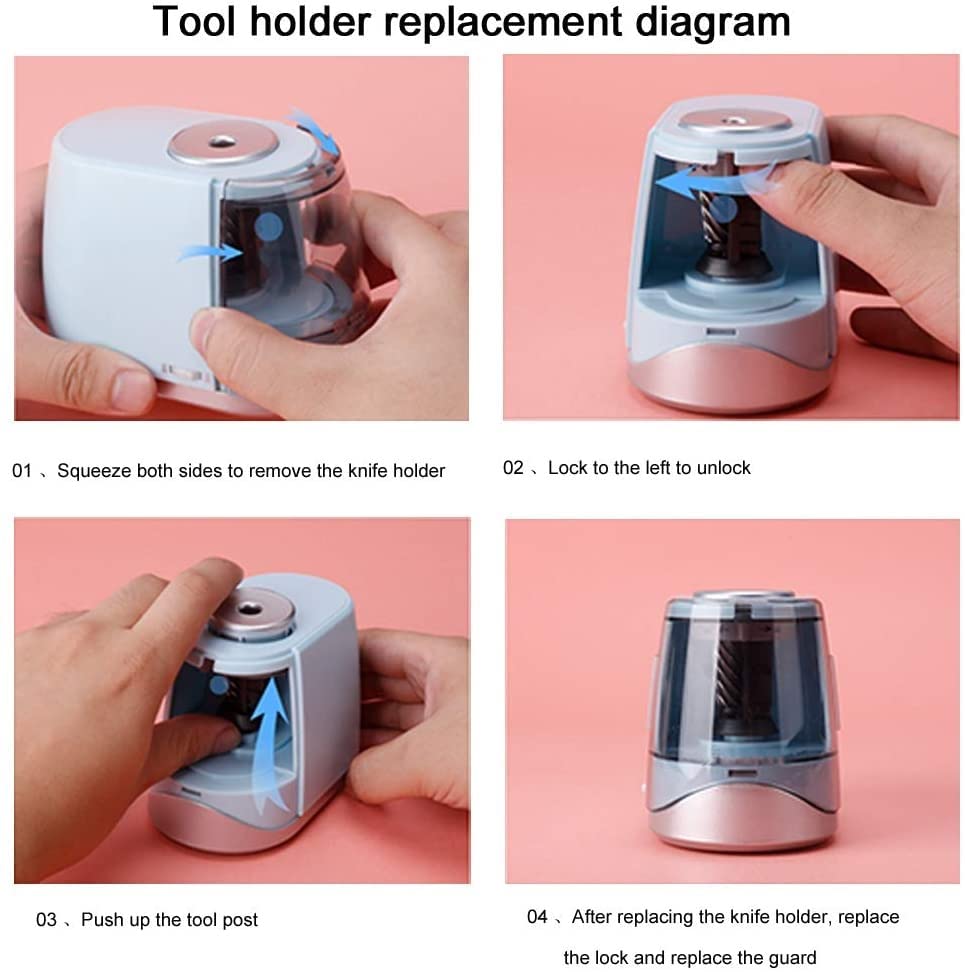 Tool holder replacement diagram

01 、Squeeze both sides to remove the knife holder

02 、Lock to the left to unlock

03 、Push up the tool post

04 、After replacing the knife holder, replace the lock and replace the guard