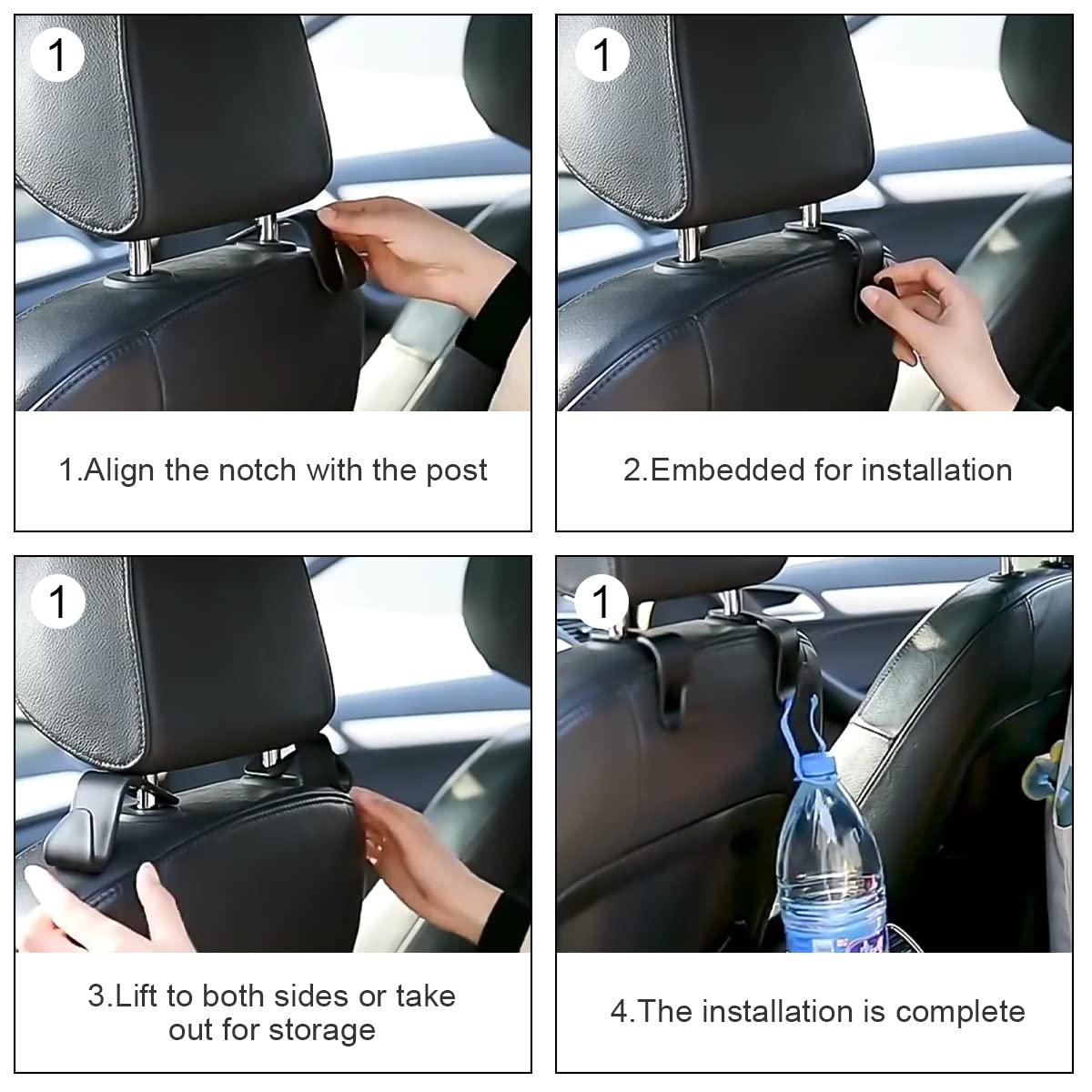 1

1.Align the notch with the post

1

2.Embedded for installation

1

3.Lift to both sides or take out for storage

1

4.The installation is complete