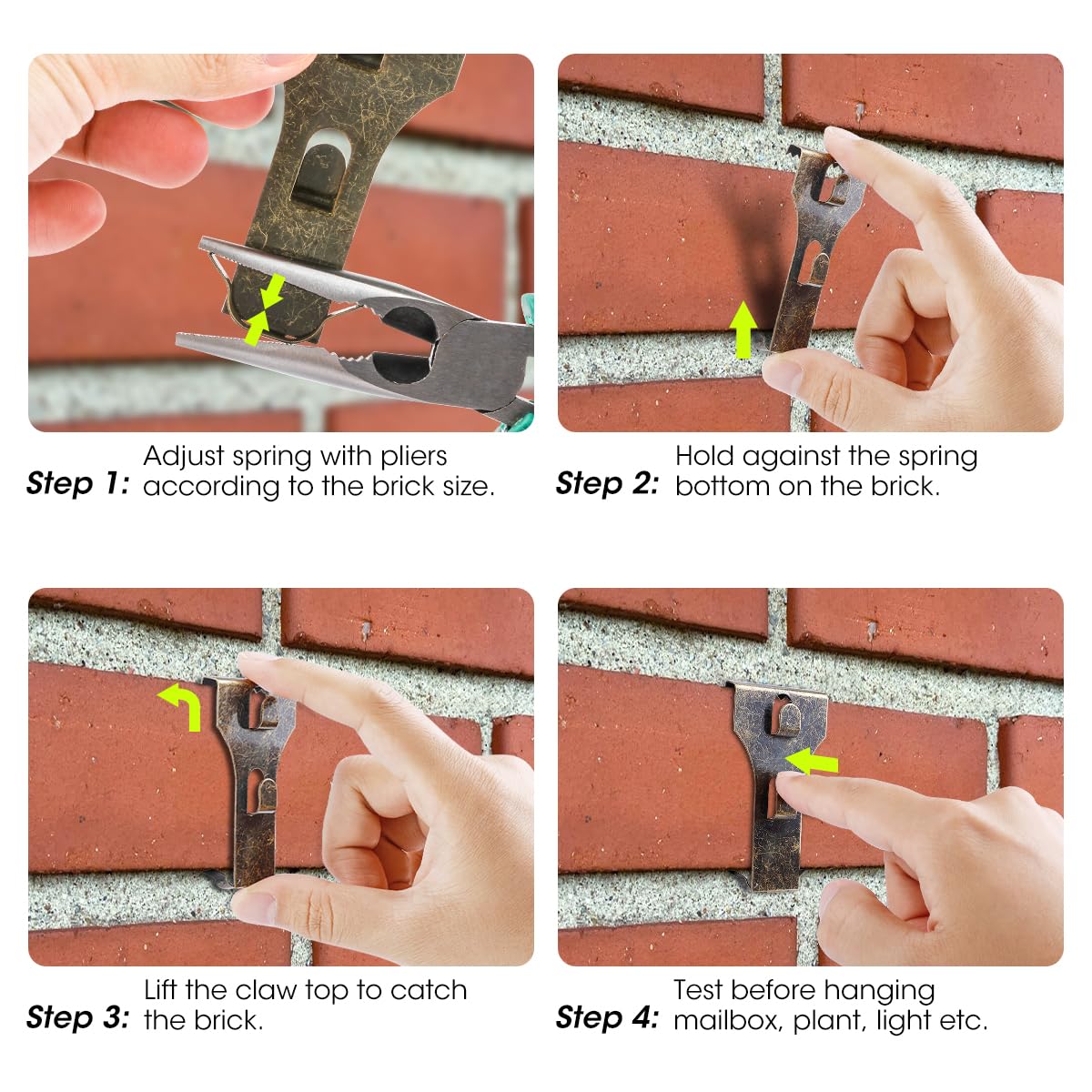 Step 1: Adjust spring with pliers according to the brick size.

Step 2: Hold against the spring bottom on the brick.

Step 3: Lift the claw top to catch the brick.

Step 4: Test before hanging mailbox, plant, light etc.