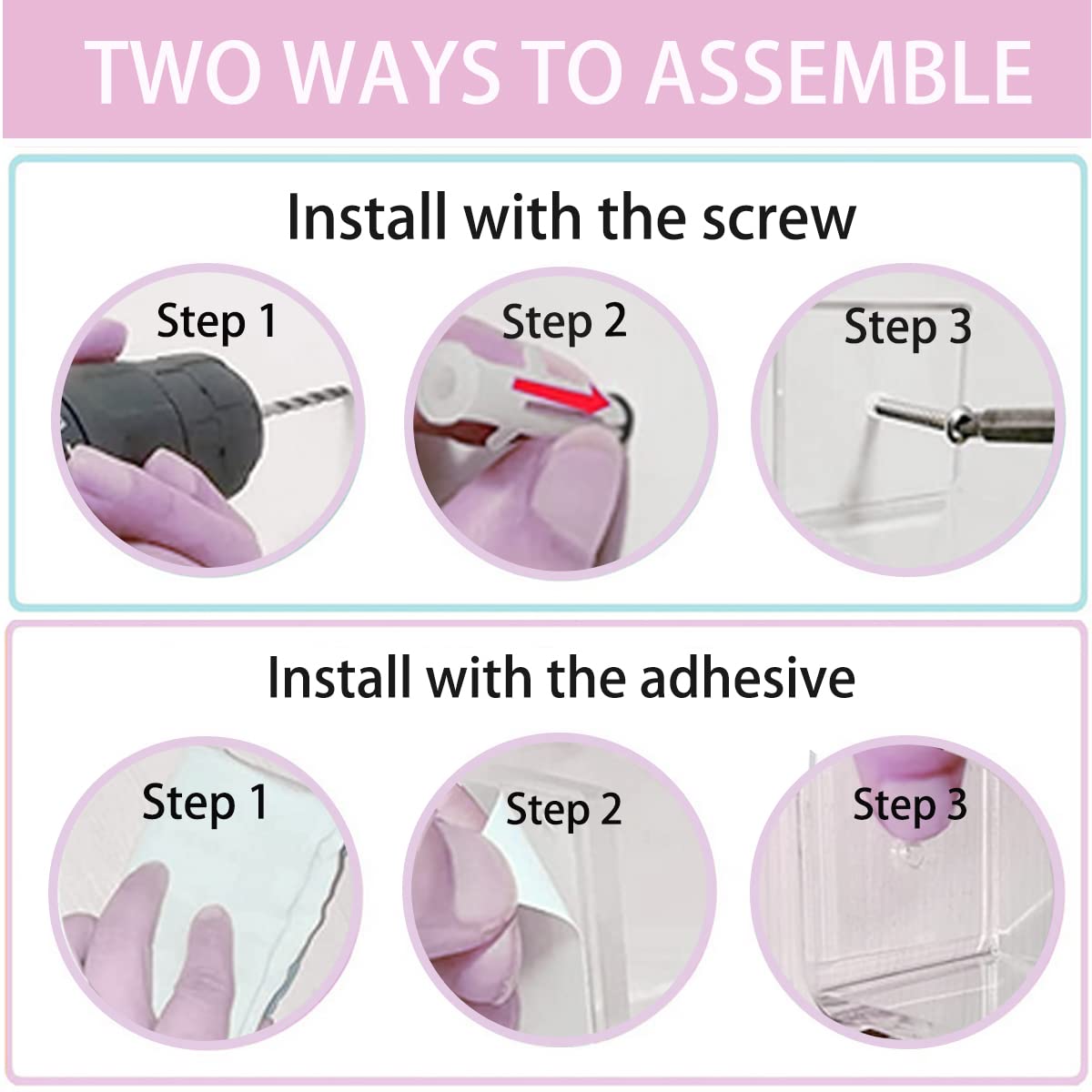 TWO WAYS TO ASSEMBLE

Install with the screw

Step 1

Step 2

Step 3

Install with the adhesive

Step 1

Step 2

Step 3