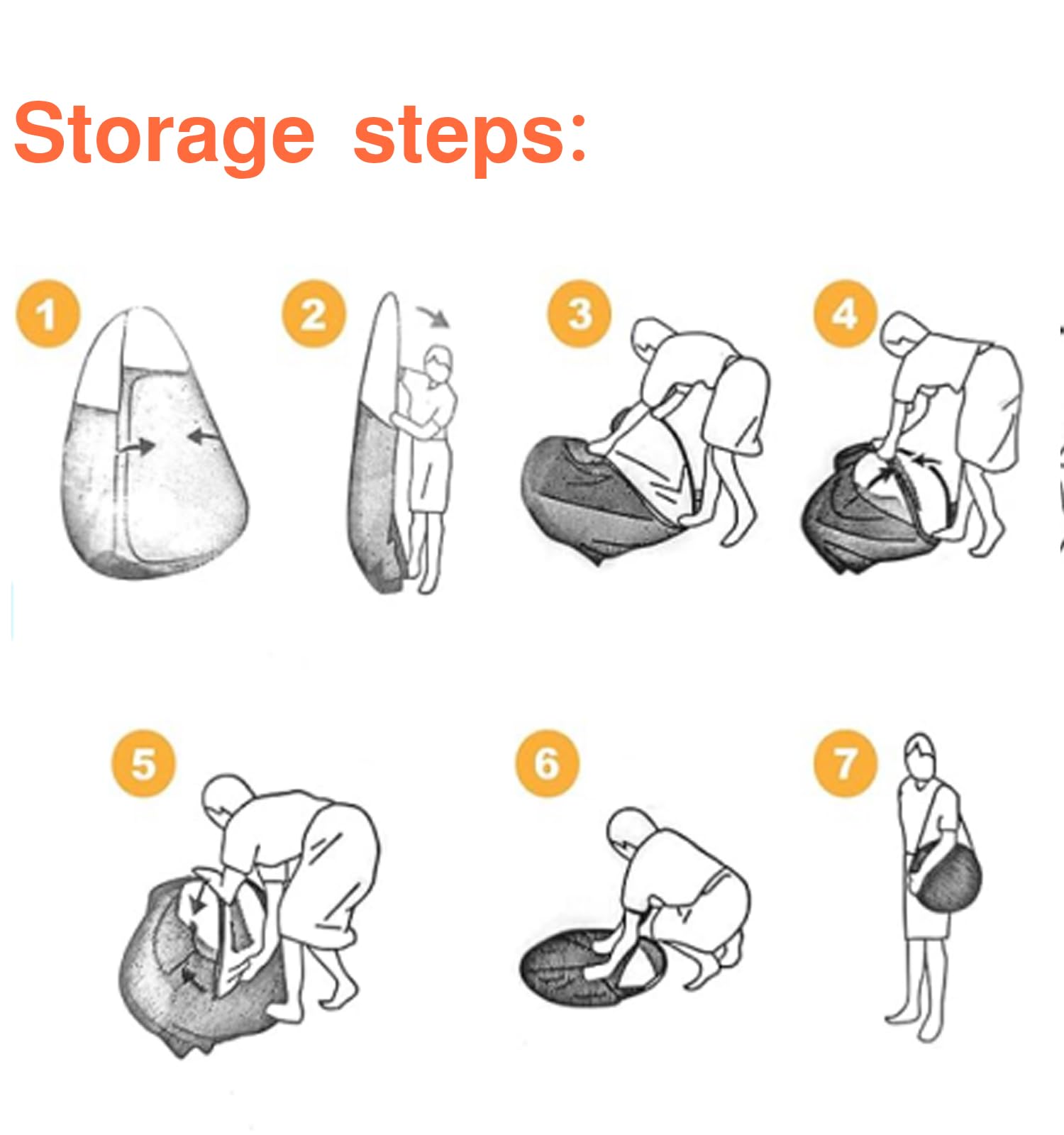 Storage steps:

1

2

3

4

5

6

7