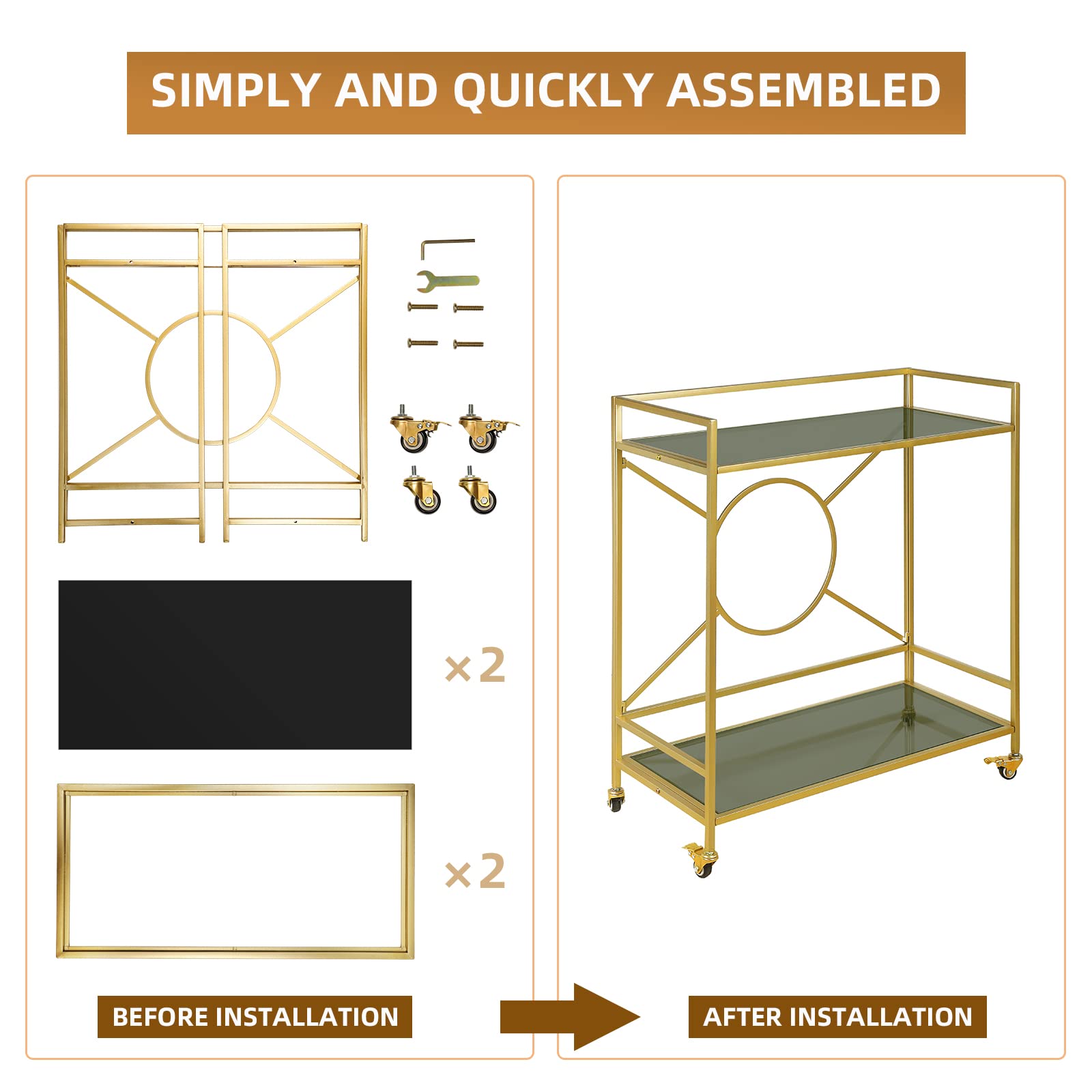 SIMPLY AND QUICKLY ASSEMBLED

×2

×2

BEFORE INSTALLATION

AFTER INSTALLATION