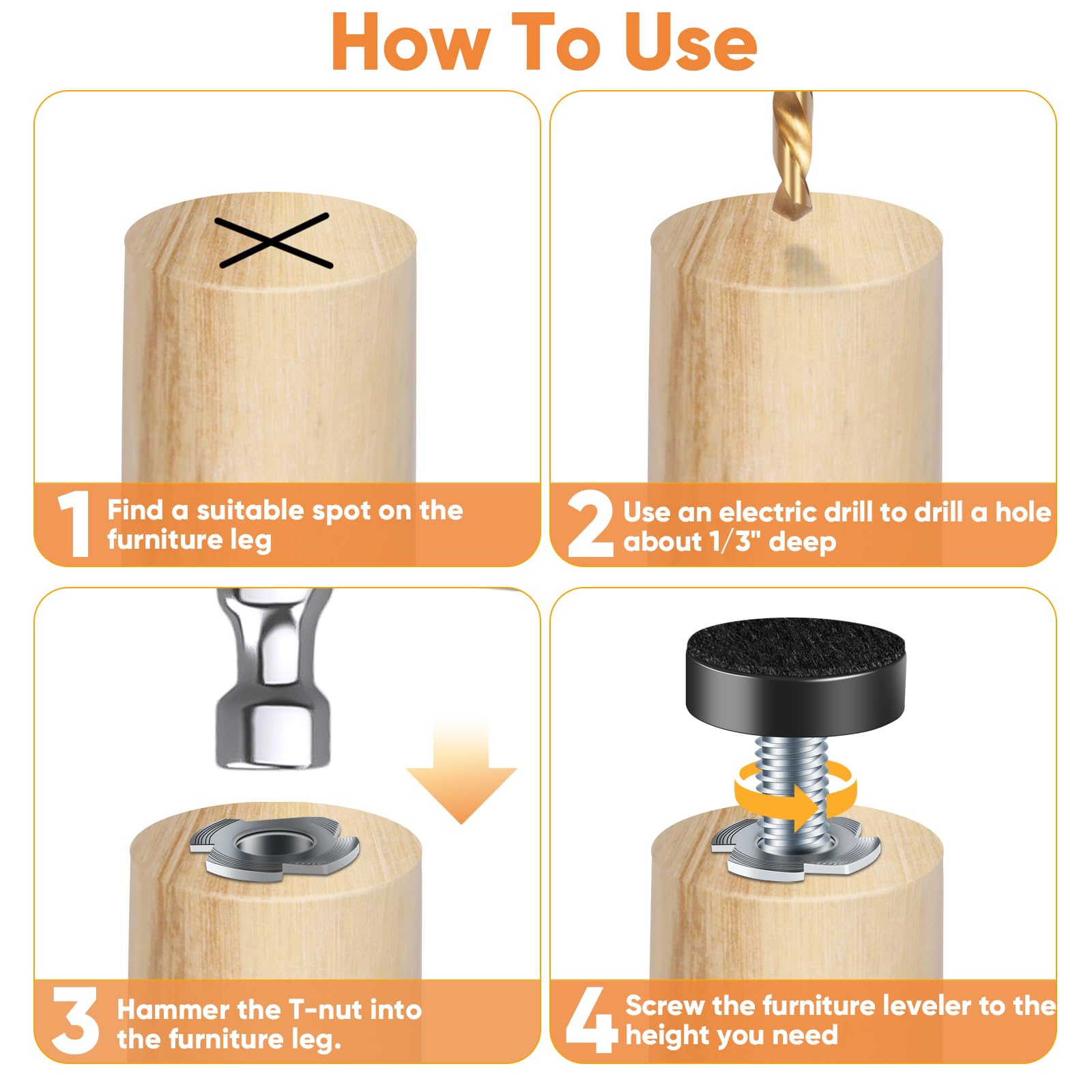 How To Use

1 Find a suitable spot on the furniture leg

2 Use an electric drill to drill a hole about 1/3" deep

3 Hammer the T-nut into the furniture leg.

4 Screw the furniture leveler to the height you need