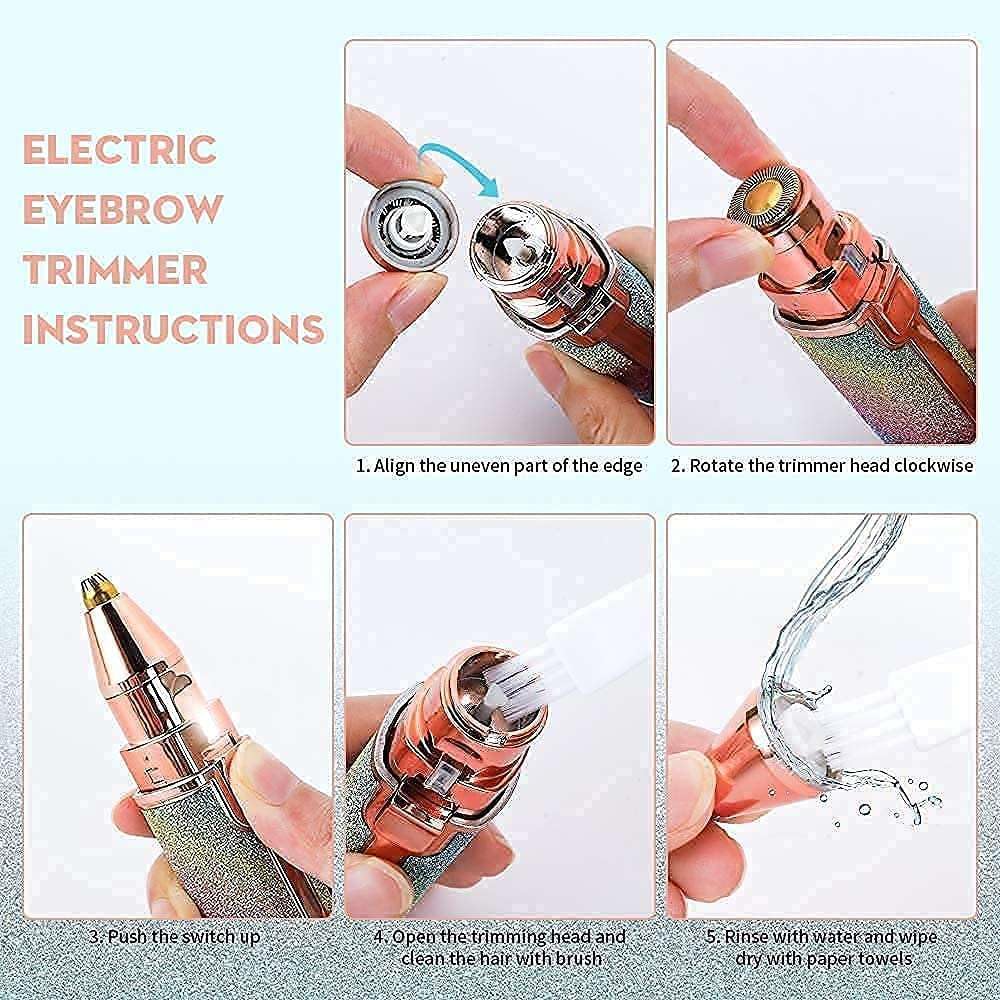 ELECTRIC EYEBROW TRIMMER INSTRUCTIONS

1. Align the uneven part of the edge

2. Rotate the trimmer head clockwise

3. Push the switch up

4. Open the trimming head and clean the hair with brush

5. Rinse with water and wipe dry with paper towels