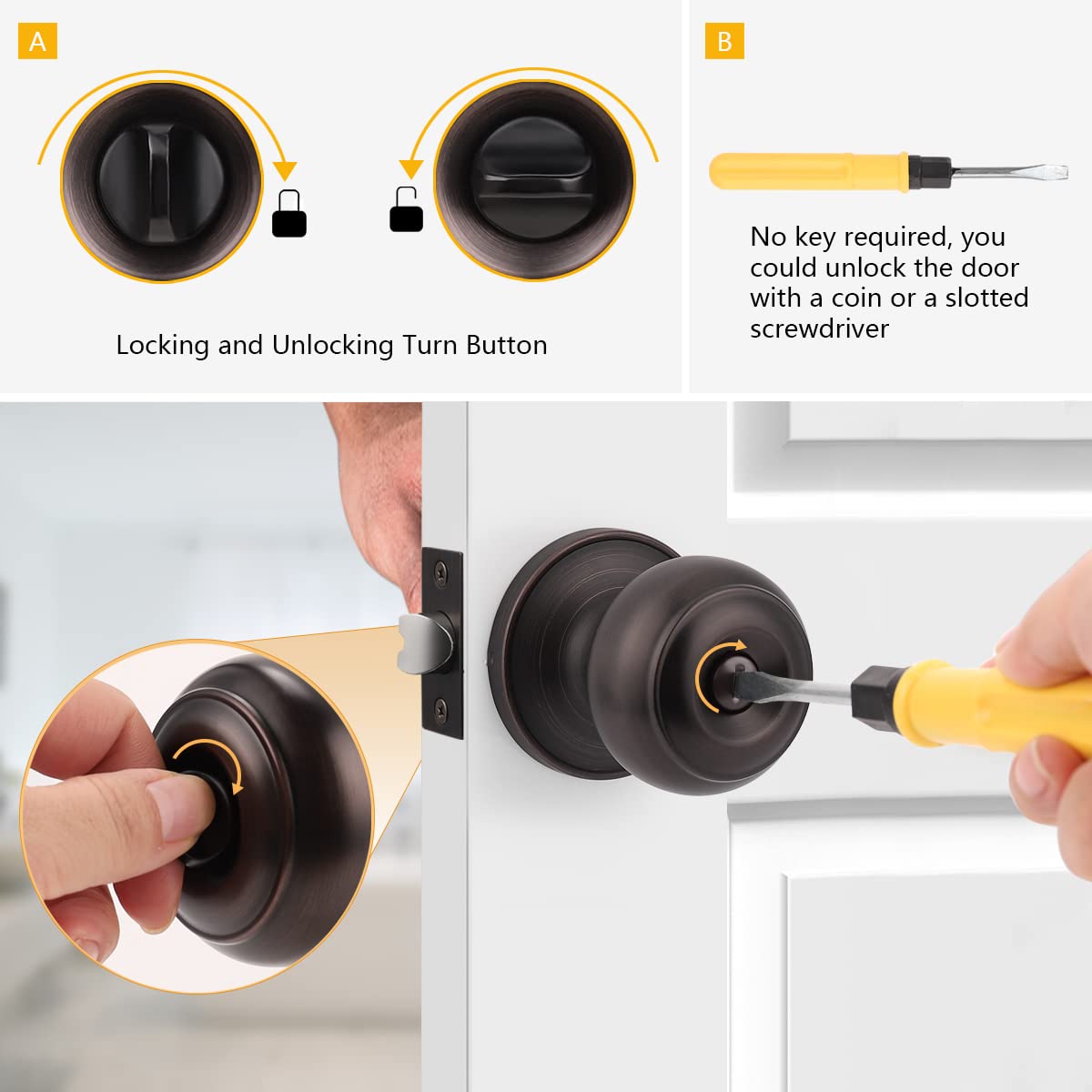 A

Locking and Unlocking Turn Button

B

No key required, you could unlock the door with a coin or a slotted screwdriver