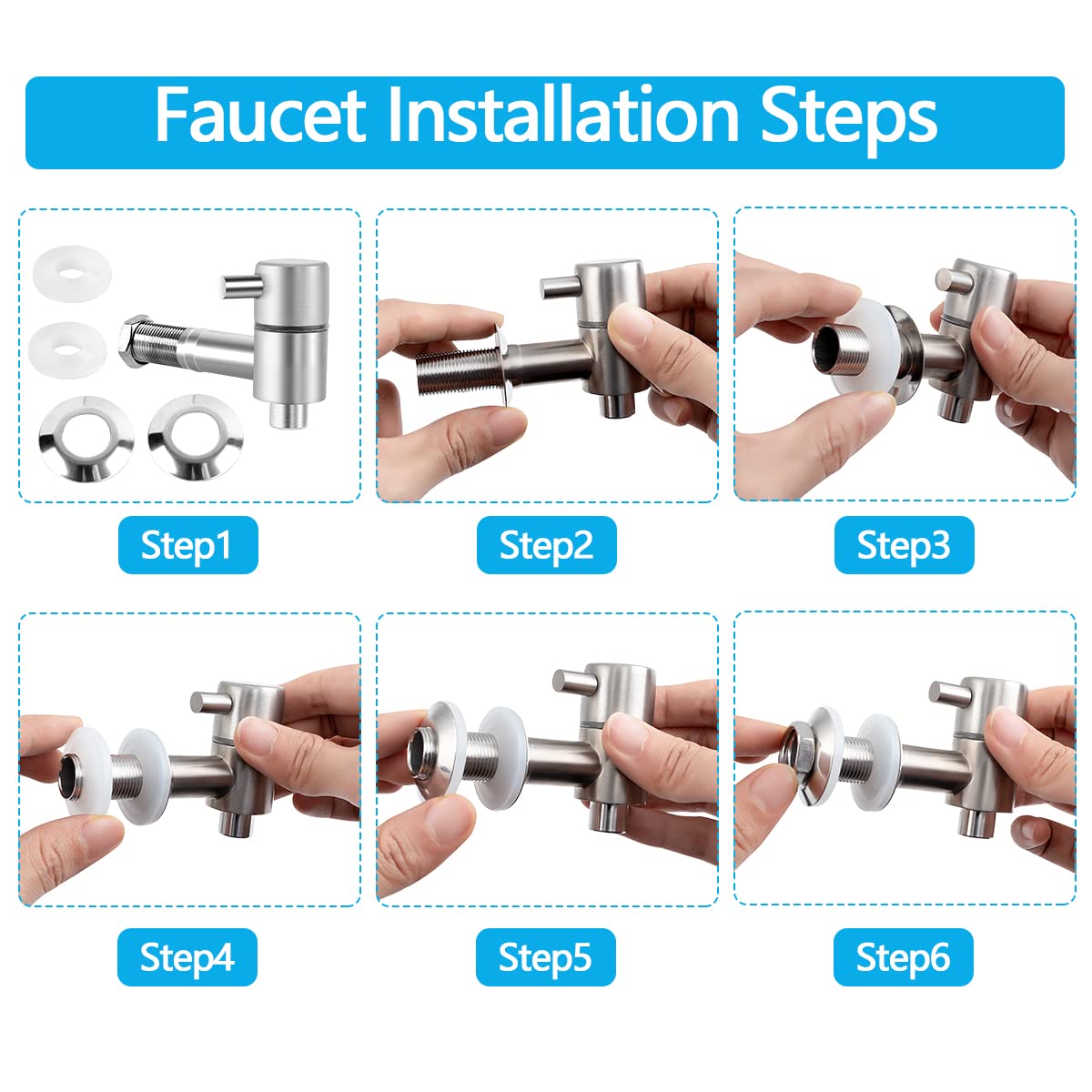 Faucet Installation Steps

Step1

Step2

Step3

Step4

Step5

Step6