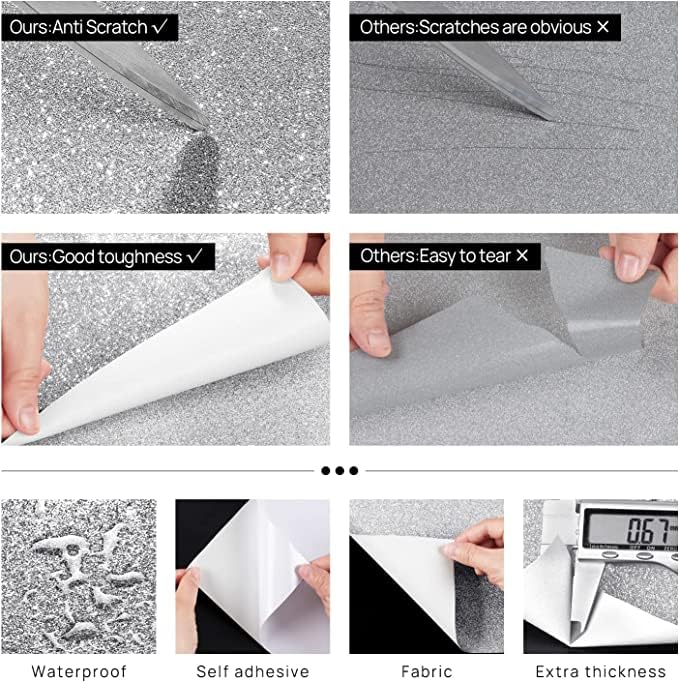 Ours:Anti Scratch ✓

Others:Scratches are obvious ×

Ours:Good toughness ✓

Others:Easy to tear ×

067

Waterproof

Self adhesive

Fabric

Extra thickness