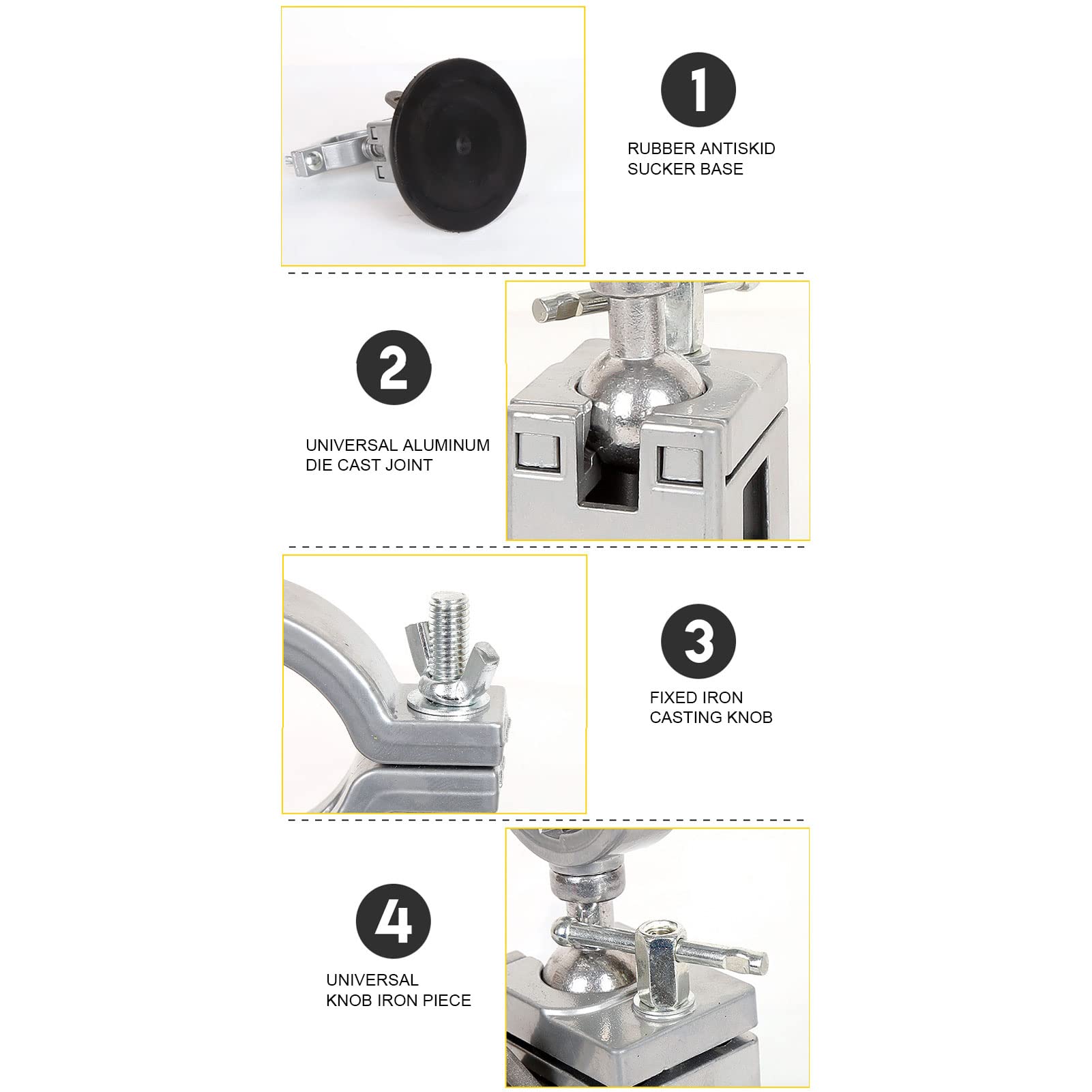 1

RUBBER ANTISKID SUCKER BASE

2

UNIVERSAL ALUMINUM DIE CAST JOINT

3

FIXED IRON CASTING KNOB

4

UNIVERSAL KNOB IRON PIECE