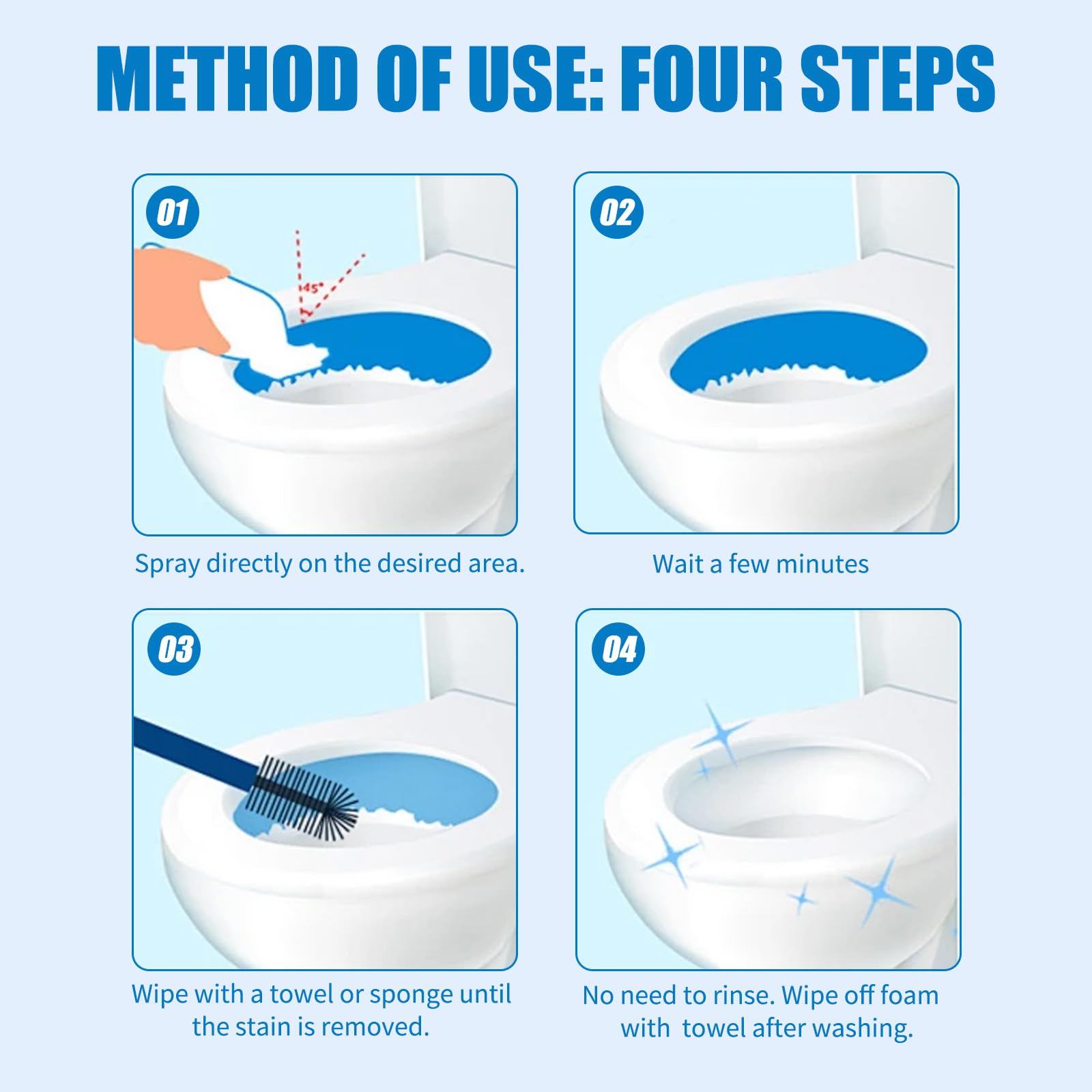 METHOD OF USE: FOUR STEPS

01

45°

Spray directly on the desired area.

02

Wait a few minutes

03

Wipe with a towel or sponge until the stain is removed.

04

No need to rinse. Wipe off foam with towel after washing.