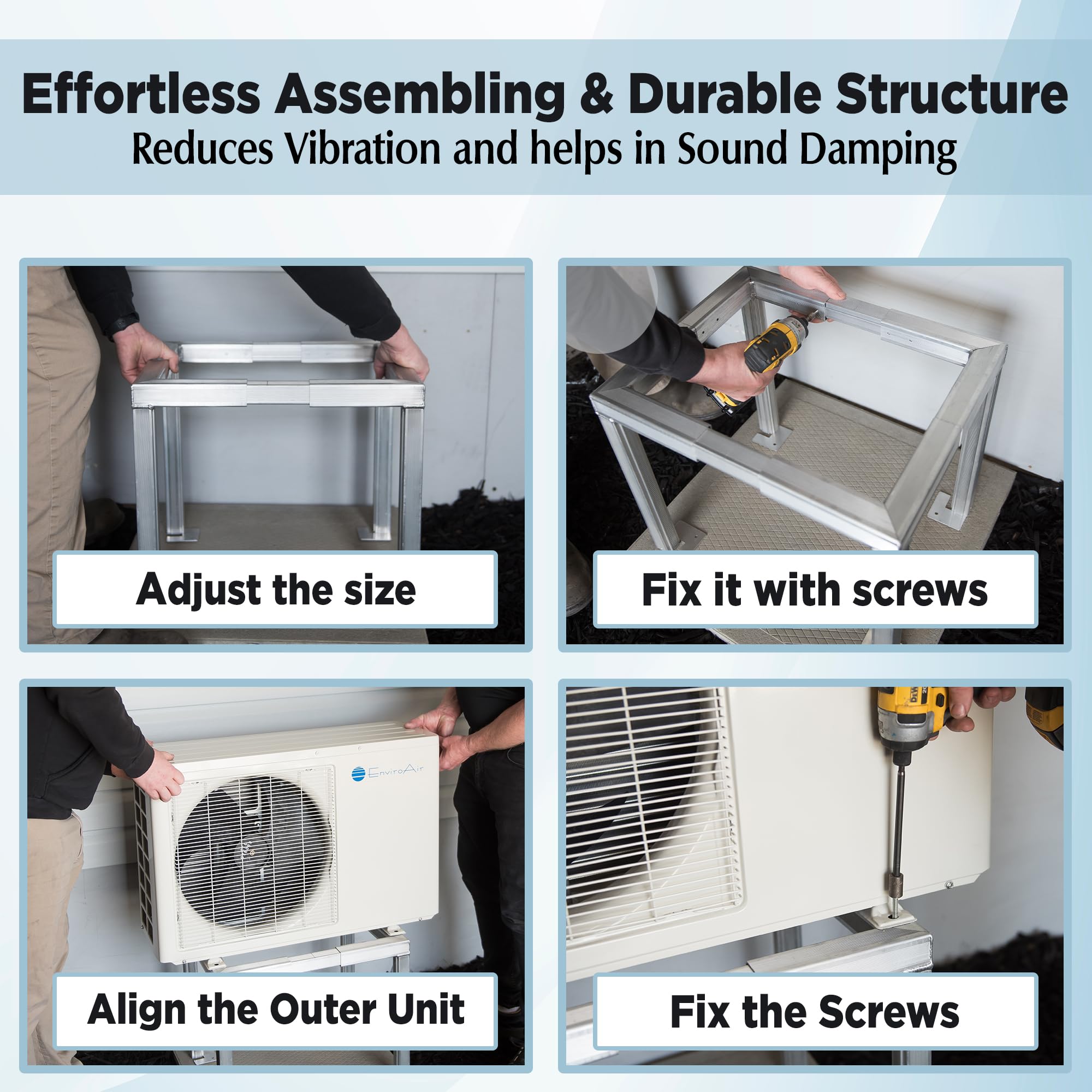 Effortless Assembling & Durable Structure
Reduces Vibration and helps in Sound Damping

Adjust the size

Fix it with screws

EnviroAir

Align the Outer Unit

DeWALT

Fix the Screws