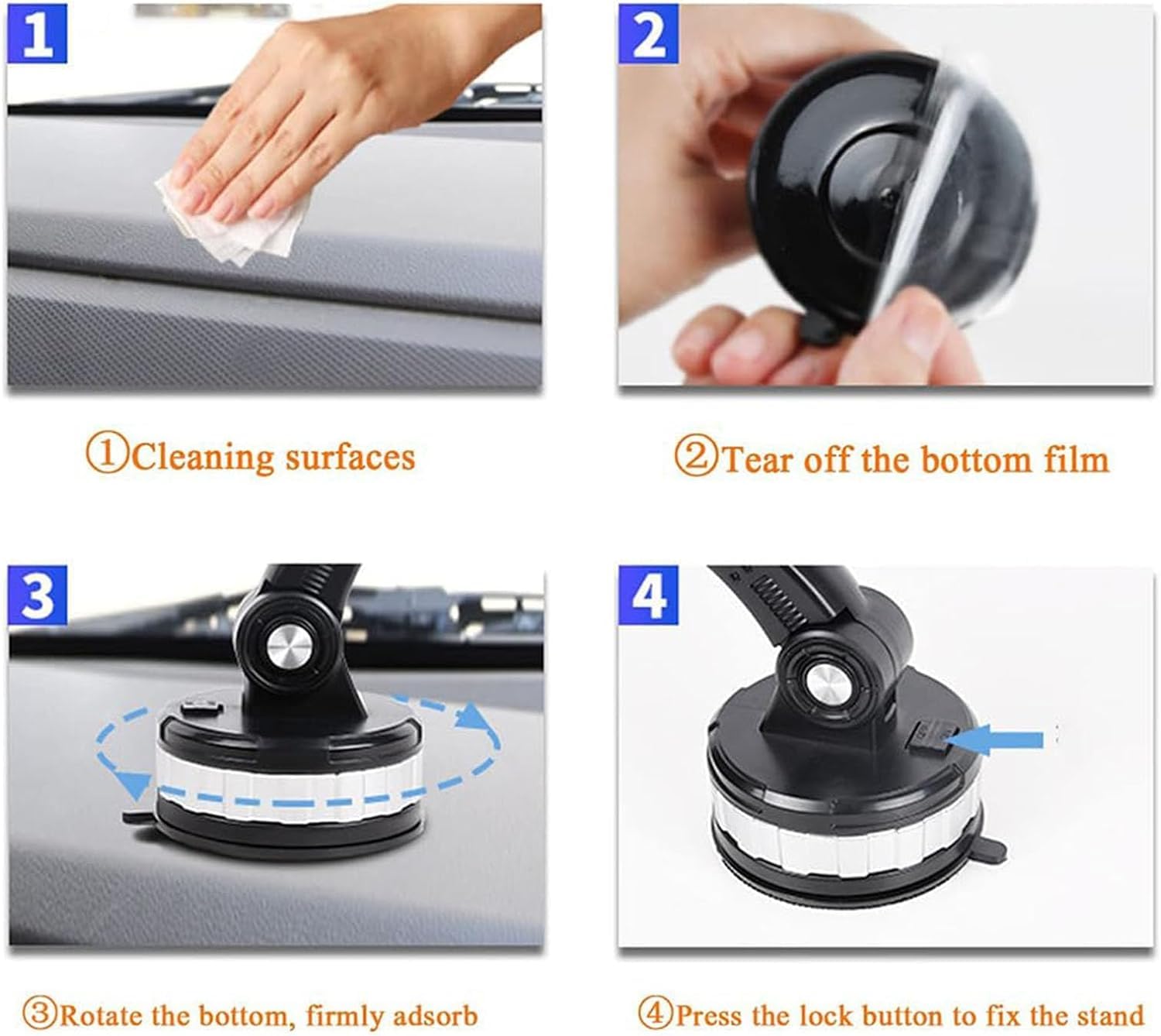 1

2

①Cleaning surfaces

②Tear off the bottom film

3

4

③Rotate the bottom, firmly adsorb

④Press the lock button to fix the stand