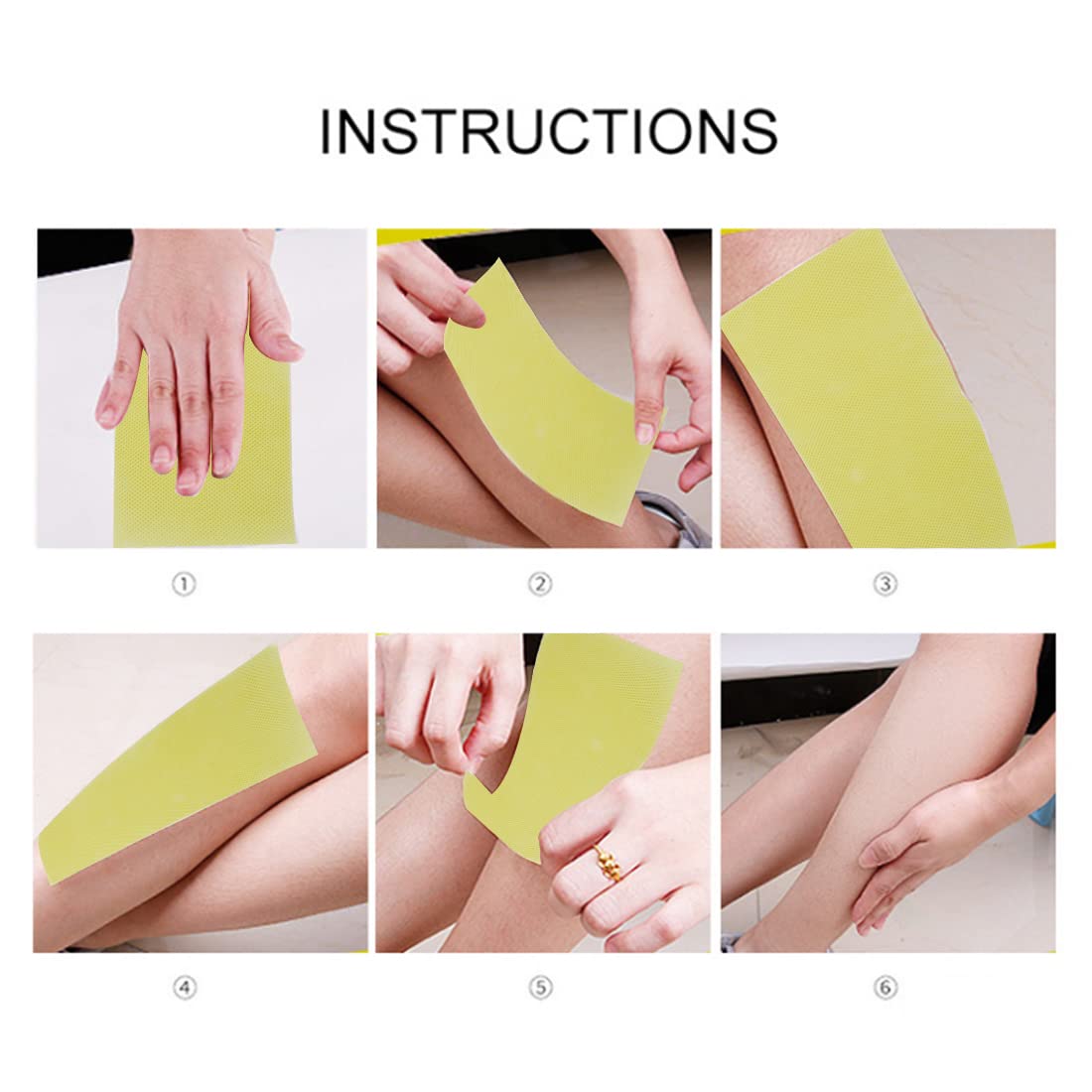 INSTRUCTIONS

①

②

③

④

⑤

⑥