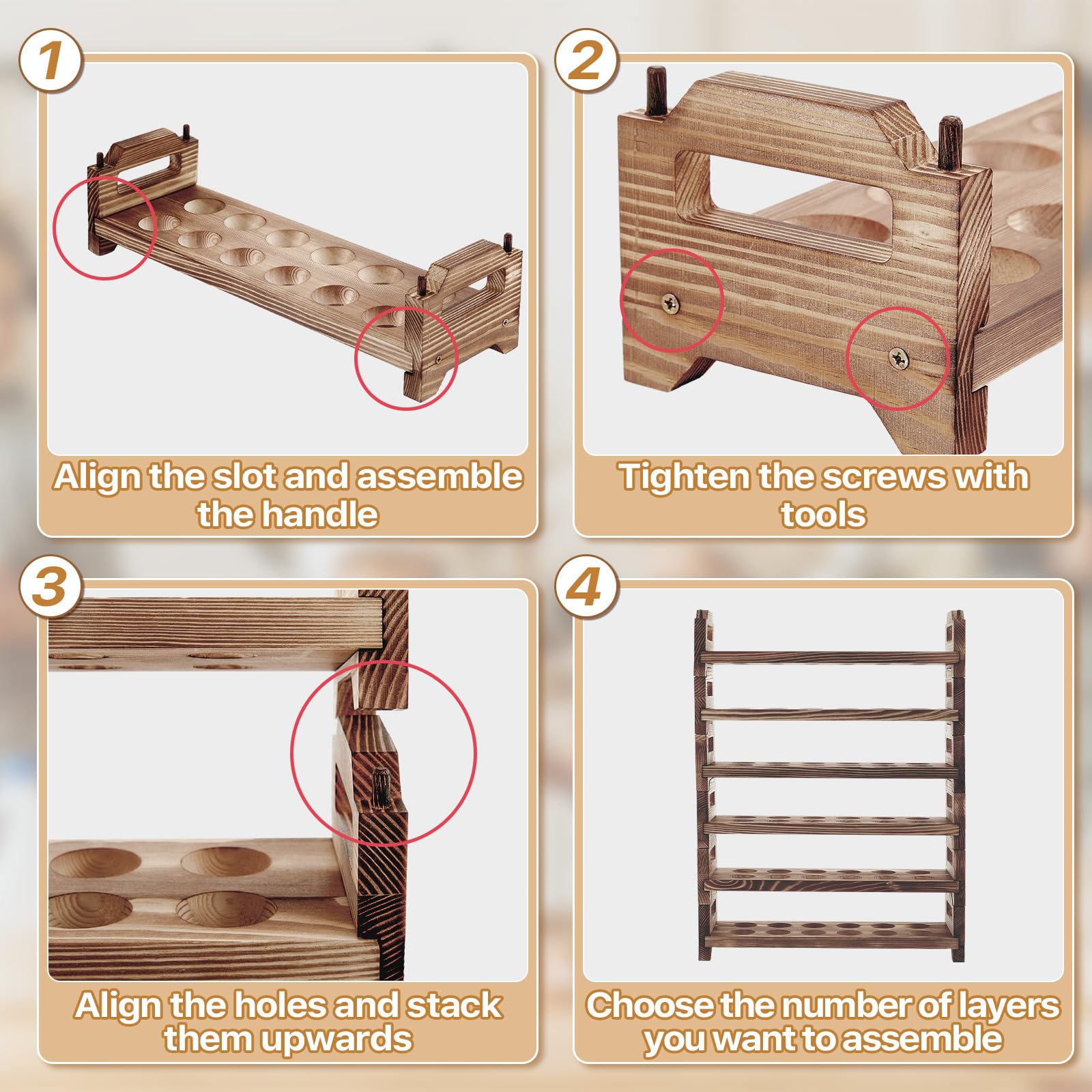 1

Align the slot and assemble the handle

2

Tighten the screws with tools

3

Align the holes and stack them upwards

4

Choose the number of layers you want to assemble