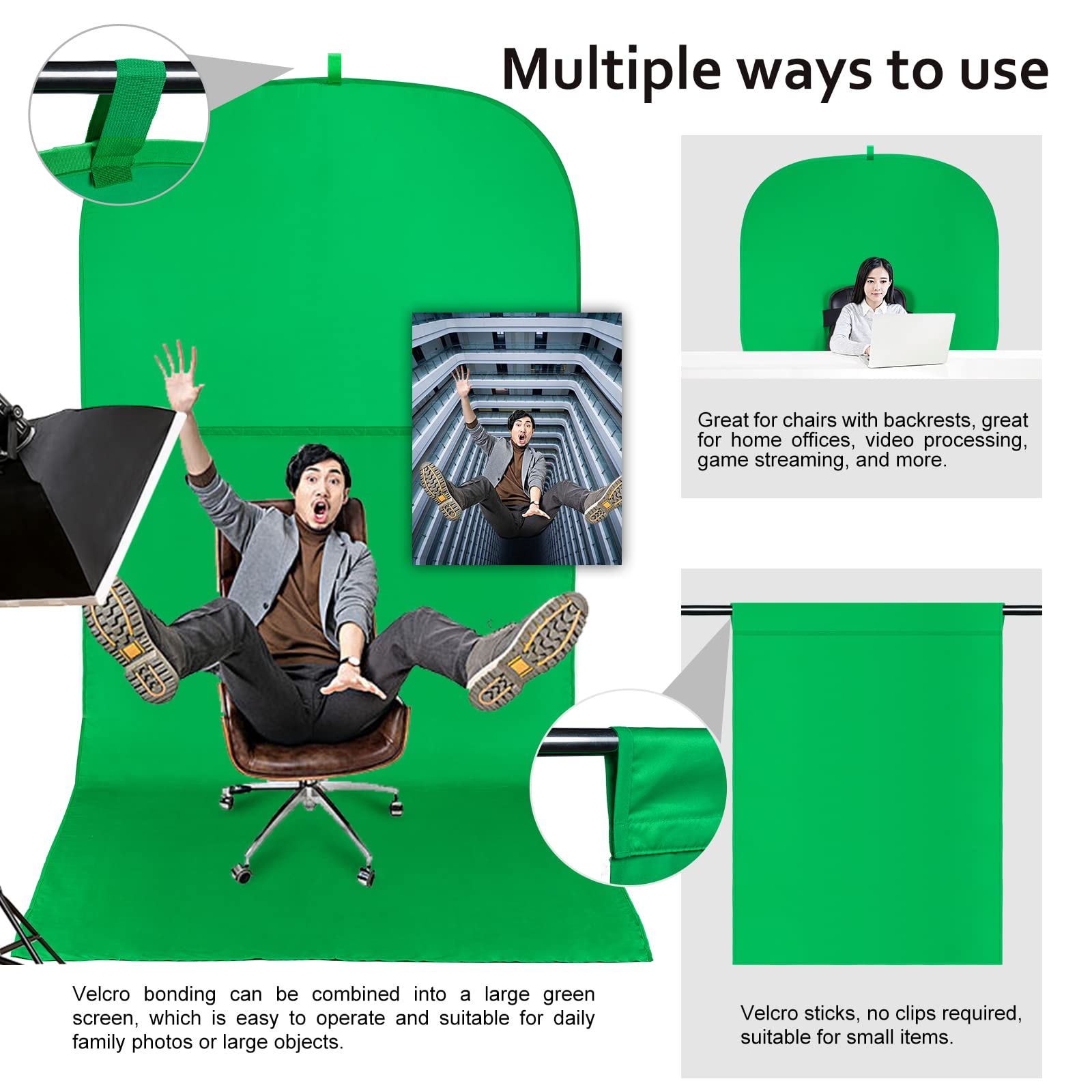 Multiple ways to use

Great for chairs with backrests, great for home offices, video processing, game streaming, and more.

Velcro bonding can be combined into a large green screen, which is easy to operate and suitable for daily family photos or large objects.

Velcro sticks, no clips required, suitable for small items.