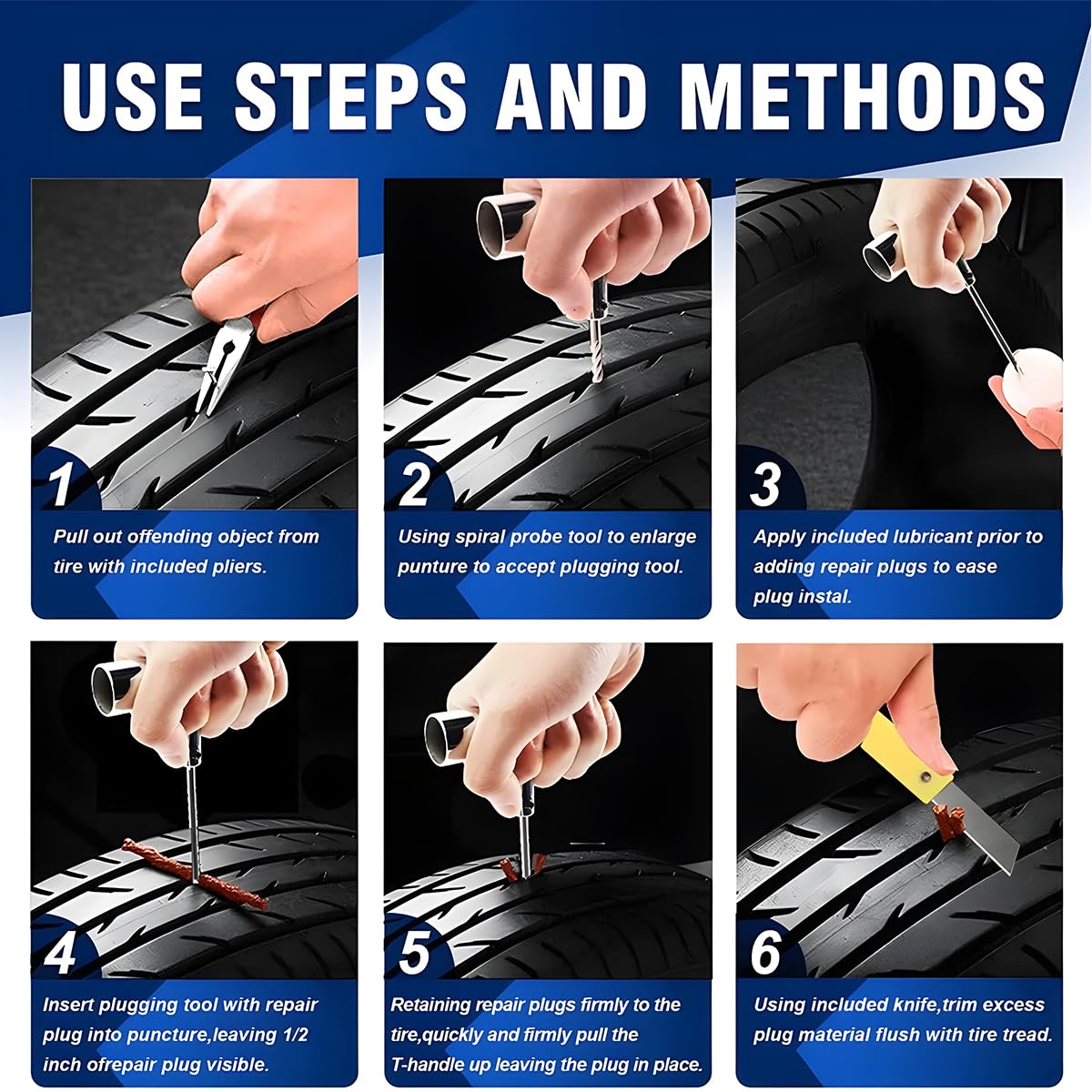 USE STEPS AND METHODS

1
Pull out offending object from tire with included pliers.

2
Using spiral probe tool to enlarge punture to accept plugging tool.

3
Apply included lubricant prior to adding repair plugs to ease plug instal.

4
Insert plugging tool with repair plug into puncture,leaving 1/2 inch ofrepair plug visible.

5
Retaining repair plugs firmly to the tire,quickly and firmly pull the T-handle up leaving the plug in place.

6
Using included knife,trim excess plug material flush with tire tread.