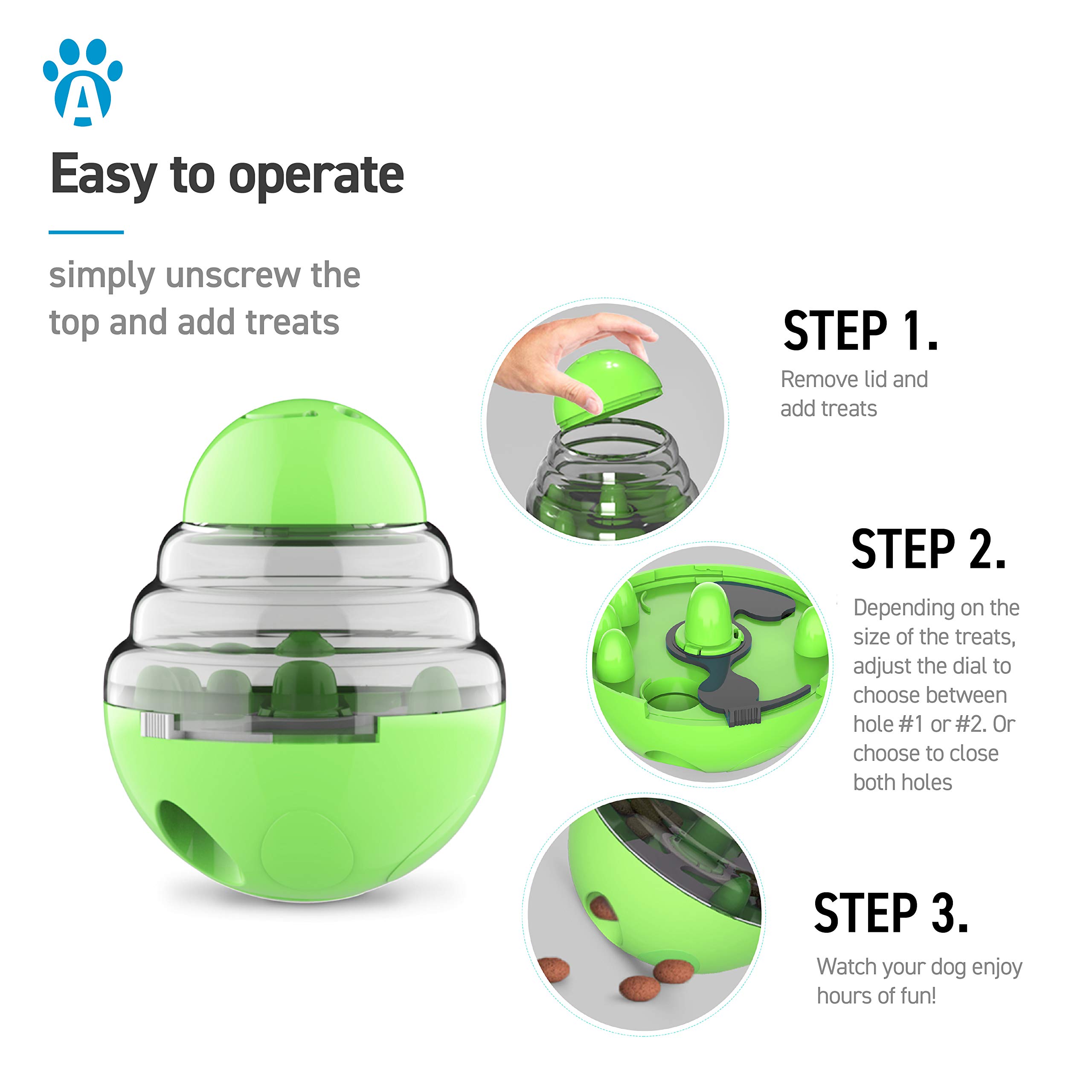 A

Easy to operate

simply unscrew the top and add treats

STEP 1.

Remove lid and add treats

STEP 2.

Depending on the size of the treats, adjust the dial to choose between hole #1 or #2. Or choose to close both holes

STEP 3.

Watch your dog enjoy hours of fun!