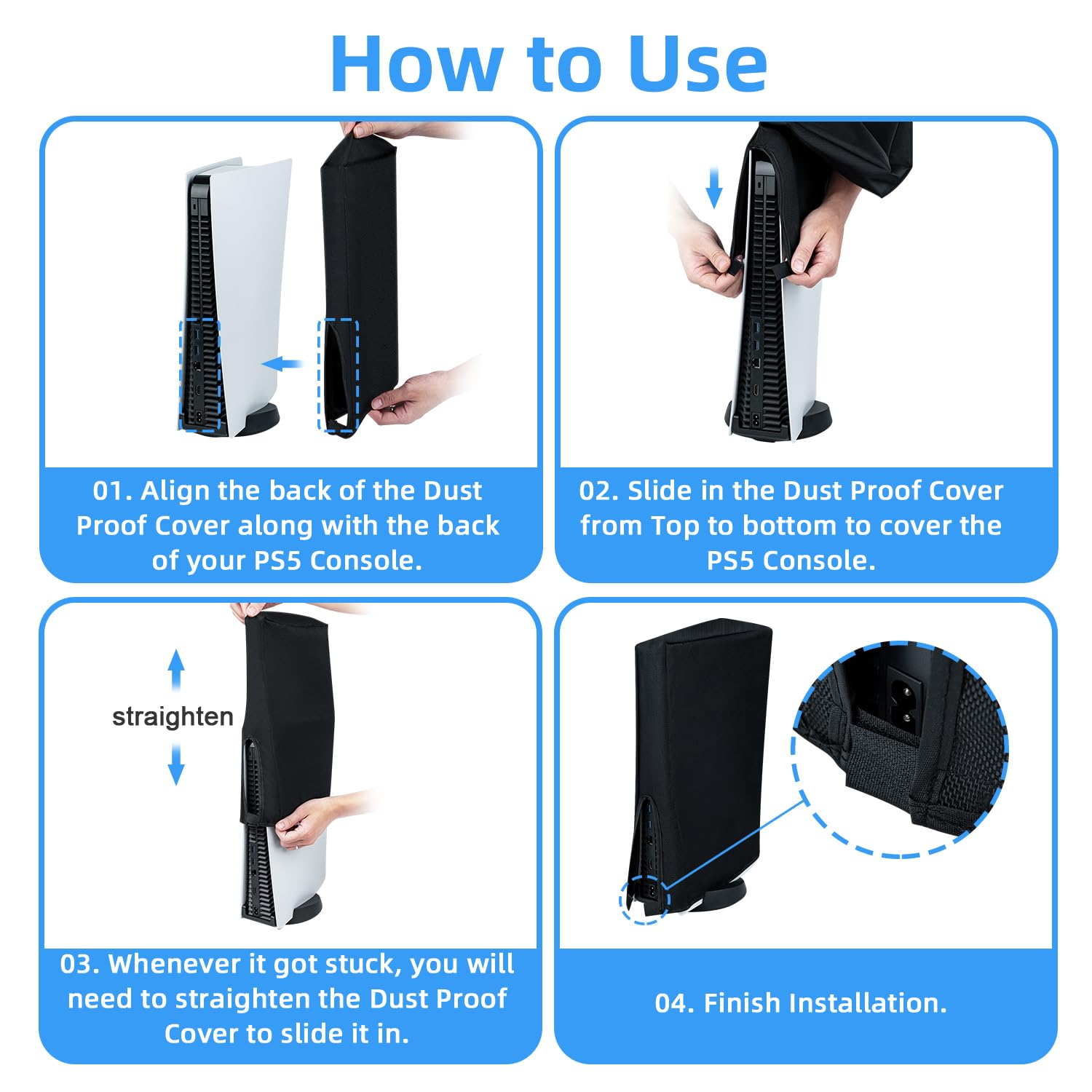 How to Use

01. Align the back of the Dust Proof Cover along with the back of your PS5 Console.

02. Slide in the Dust Proof Cover from Top to bottom to cover the PS5 Console.

straighten

03. Whenever it got stuck, you will need to straighten the Dust Proof Cover to slide it in.

04. Finish Installation.