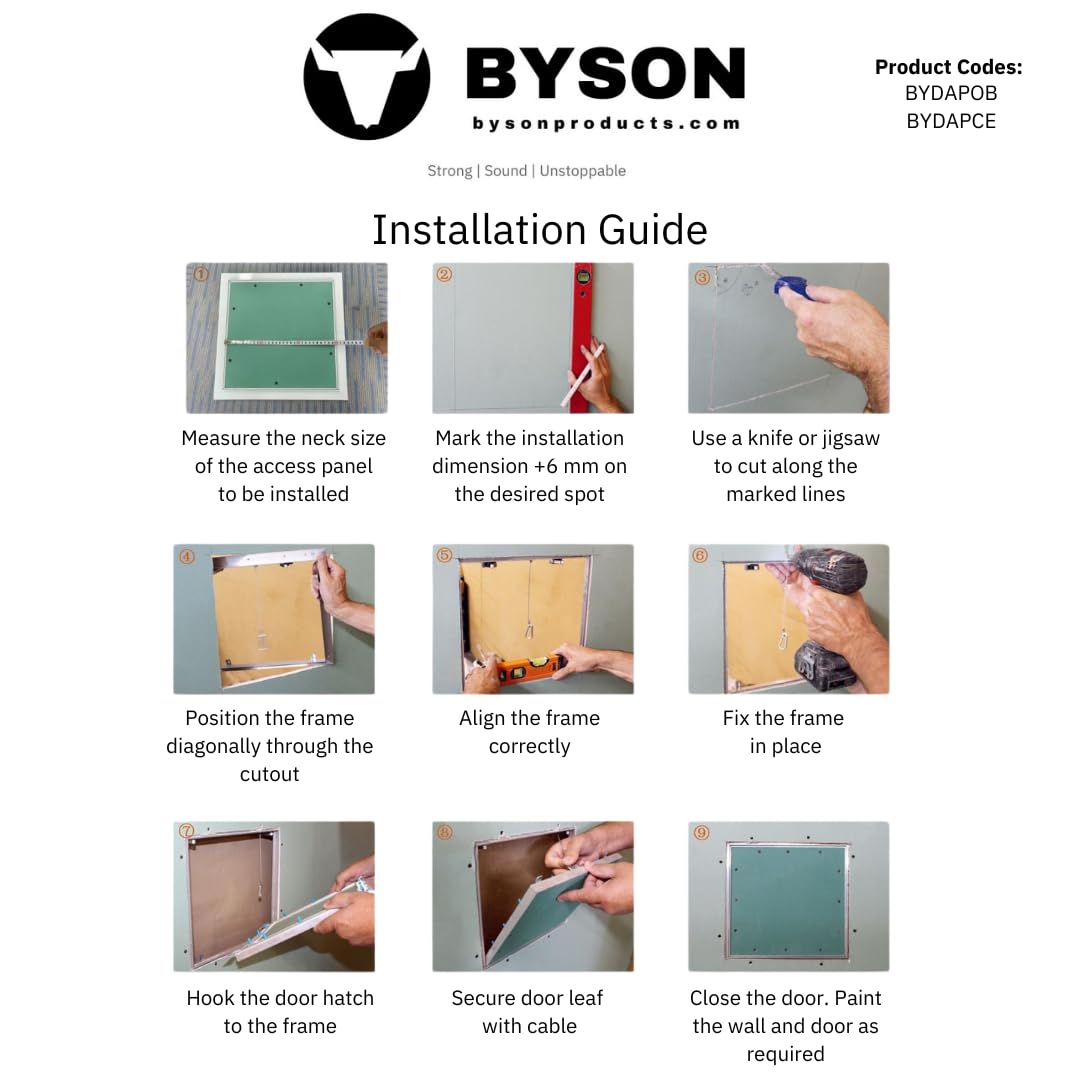 BYSON
bysonproducts.com

Product Codes:
BYDAPOB
BYDAPCE

Strong | Sound | Unstoppable

Installation Guide

①
Measure the neck size of the access panel to be installed

②
Mark the installation dimension +6 mm on the desired spot

③
Use a knife or jigsaw to cut along the marked lines

④
Position the frame diagonally through the cutout

⑤
Align the frame correctly

⑥
Fix the frame in place

⑦
Hook the door hatch to the frame

⑧
Secure door leaf with cable

⑨
Close the door. Paint the wall and door as required