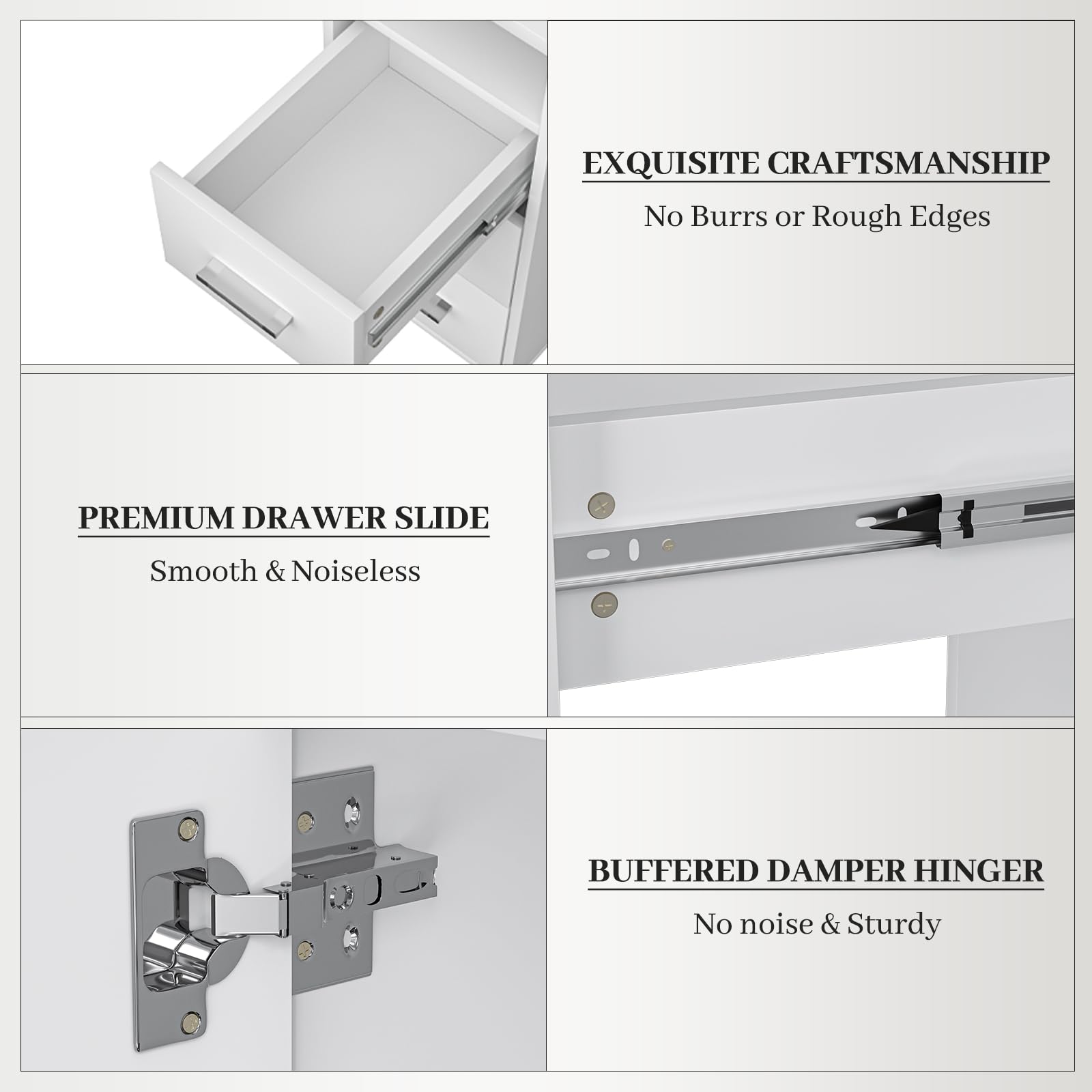 EXQUISITE CRAFTSMANSHIP
No Burrs or Rough Edges

PREMIUM DRAWER SLIDE
Smooth & Noiseless

BUFFERED DAMPER HINGER
No noise & Sturdy