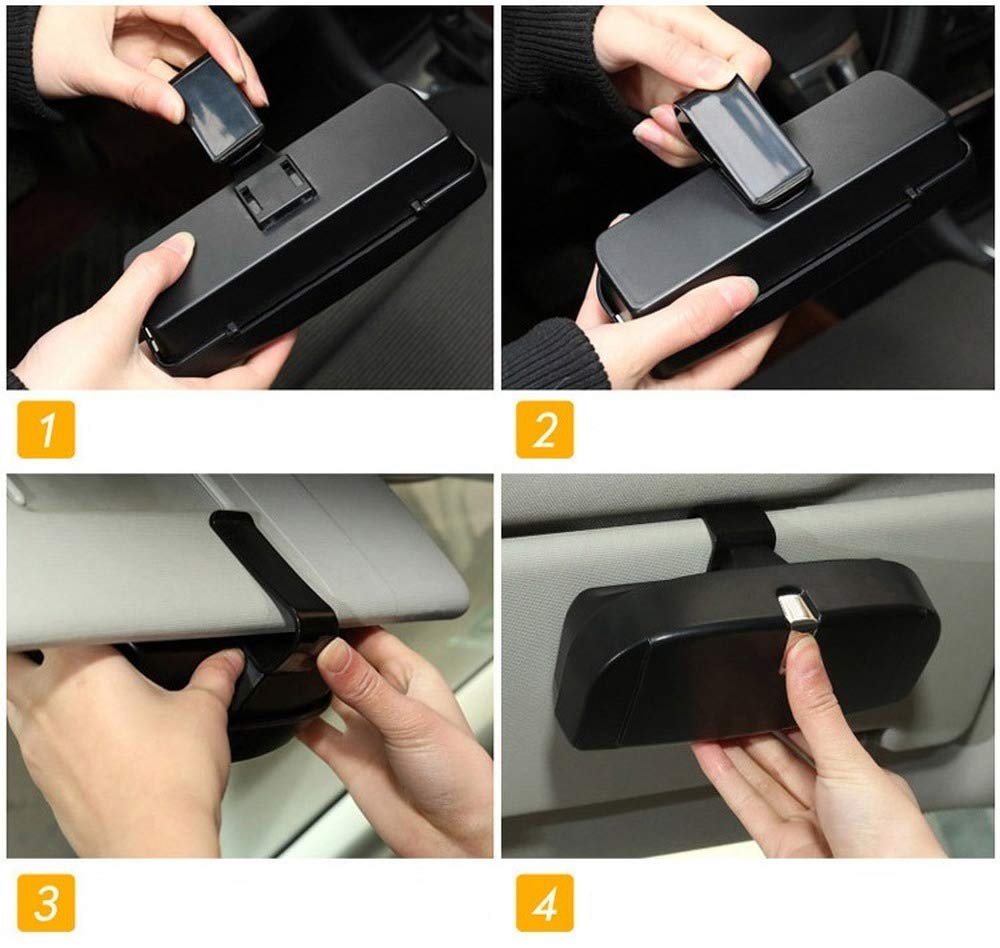 1

2

3

4