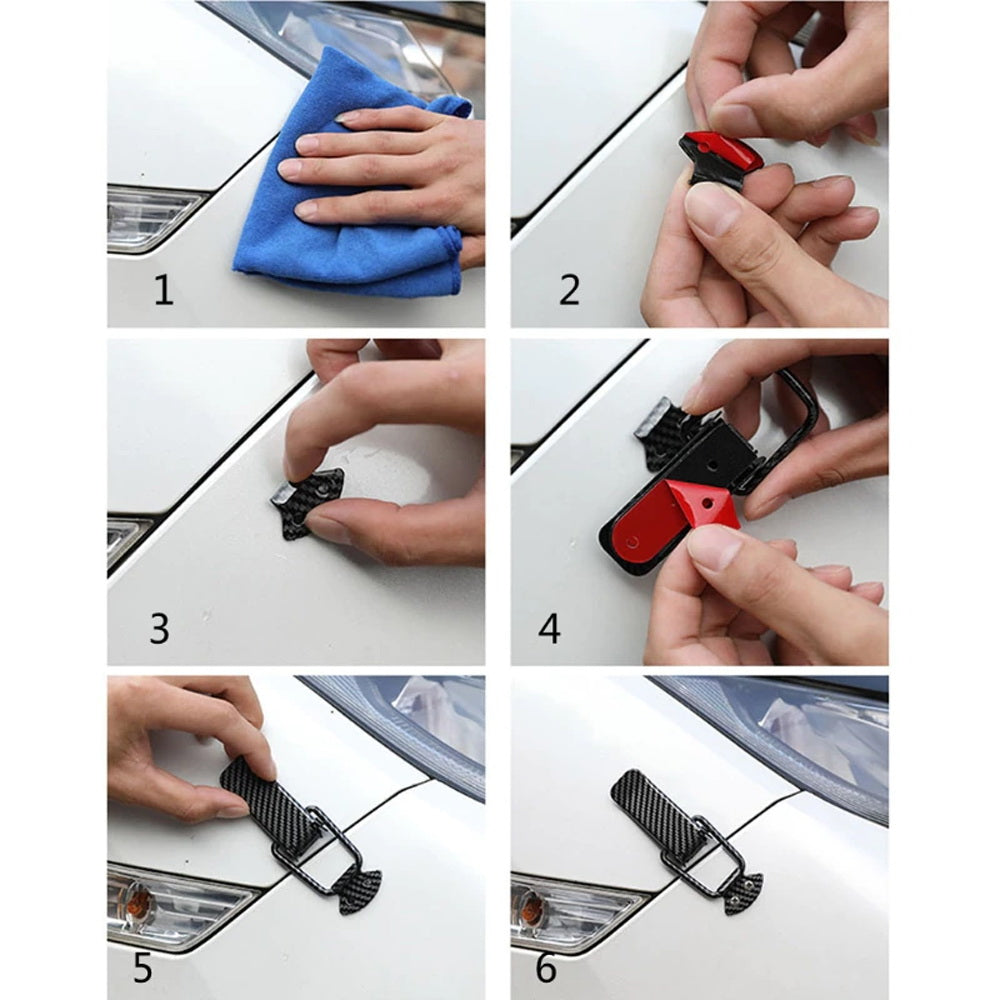 1

2

3

4

5

6