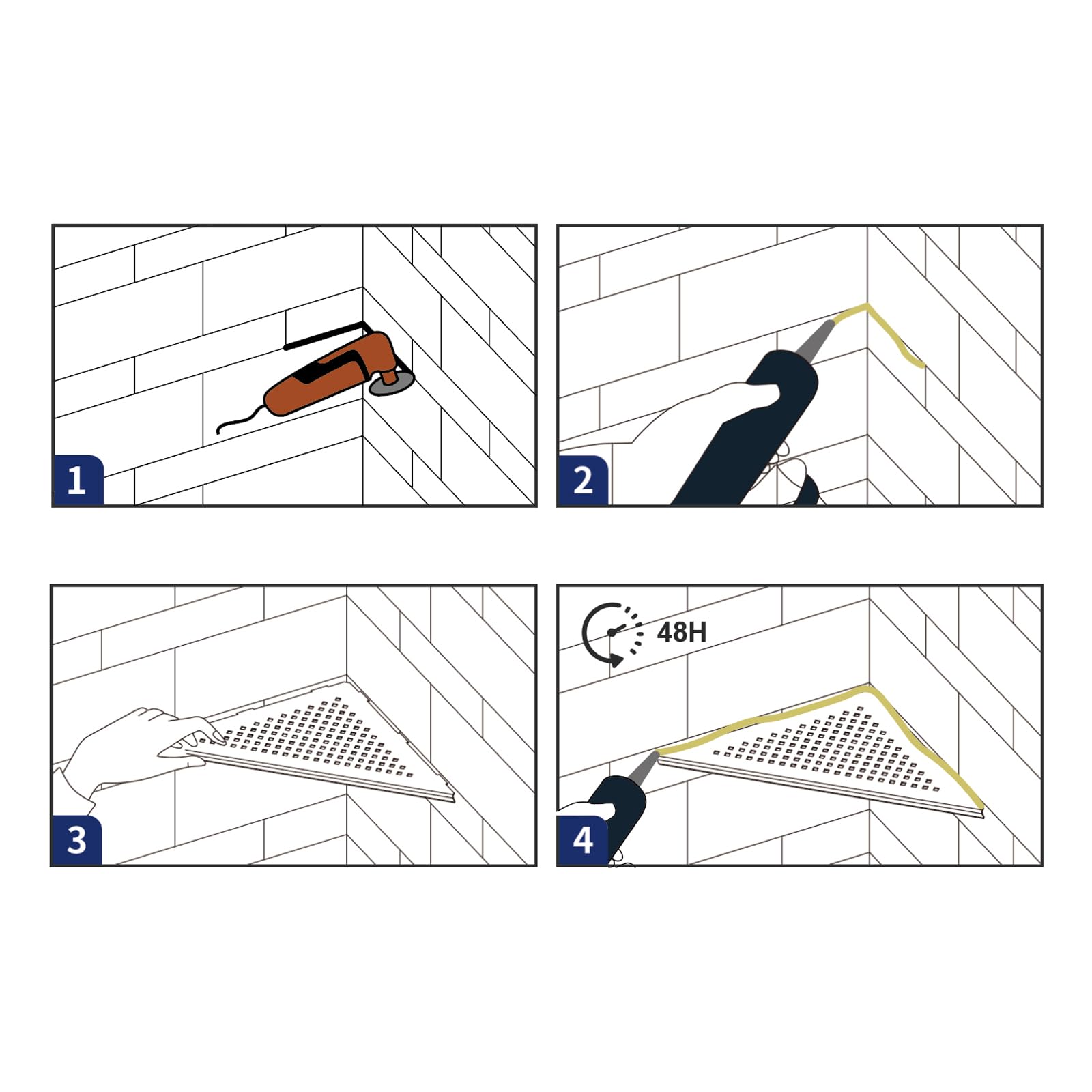 1

2

3

48H

4