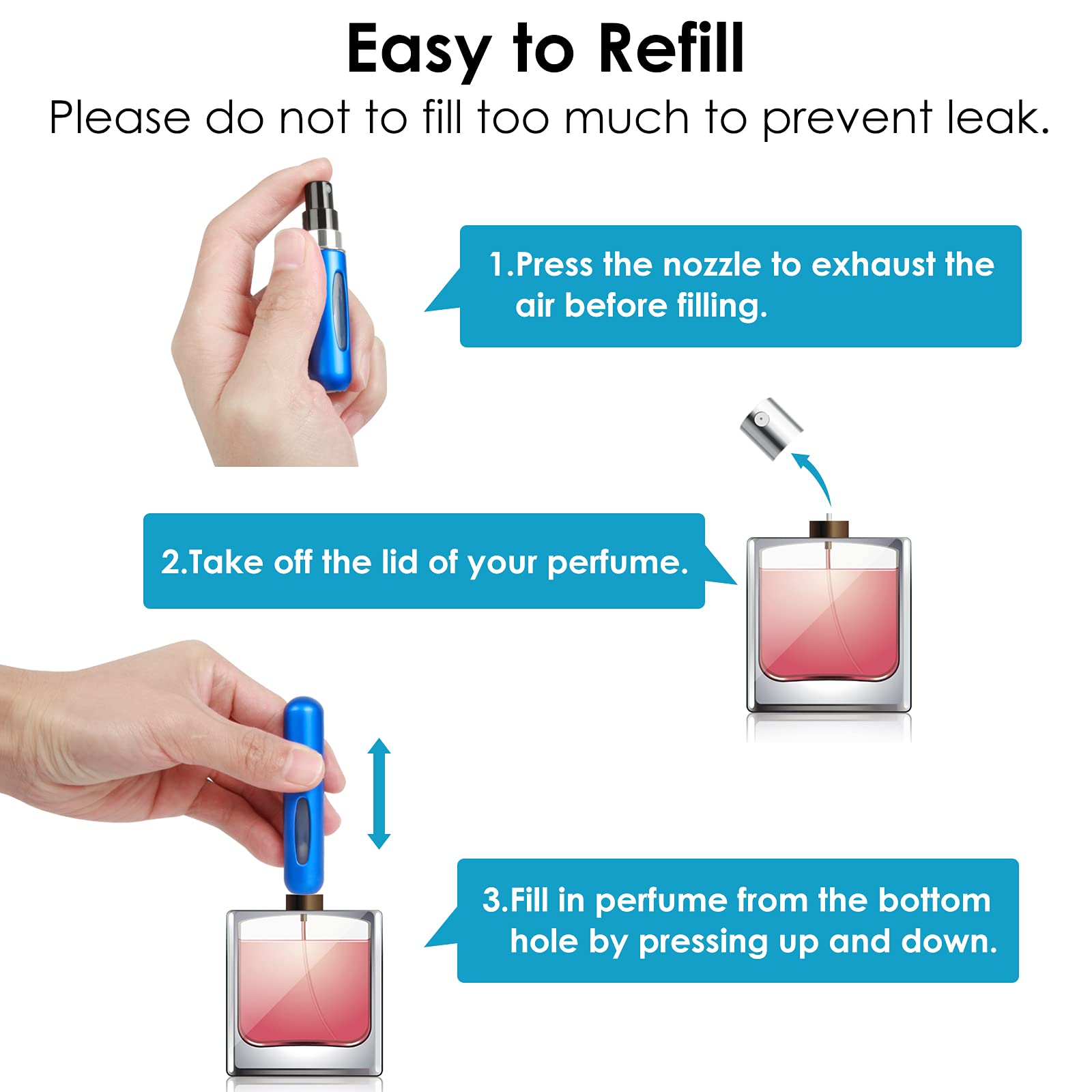 Easy to Refill
Please do not to fill too much to prevent leak.

1.Press the nozzle to exhaust the air before filling.

2.Take off the lid of your perfume.

3.Fill in perfume from the bottom hole by pressing up and down.