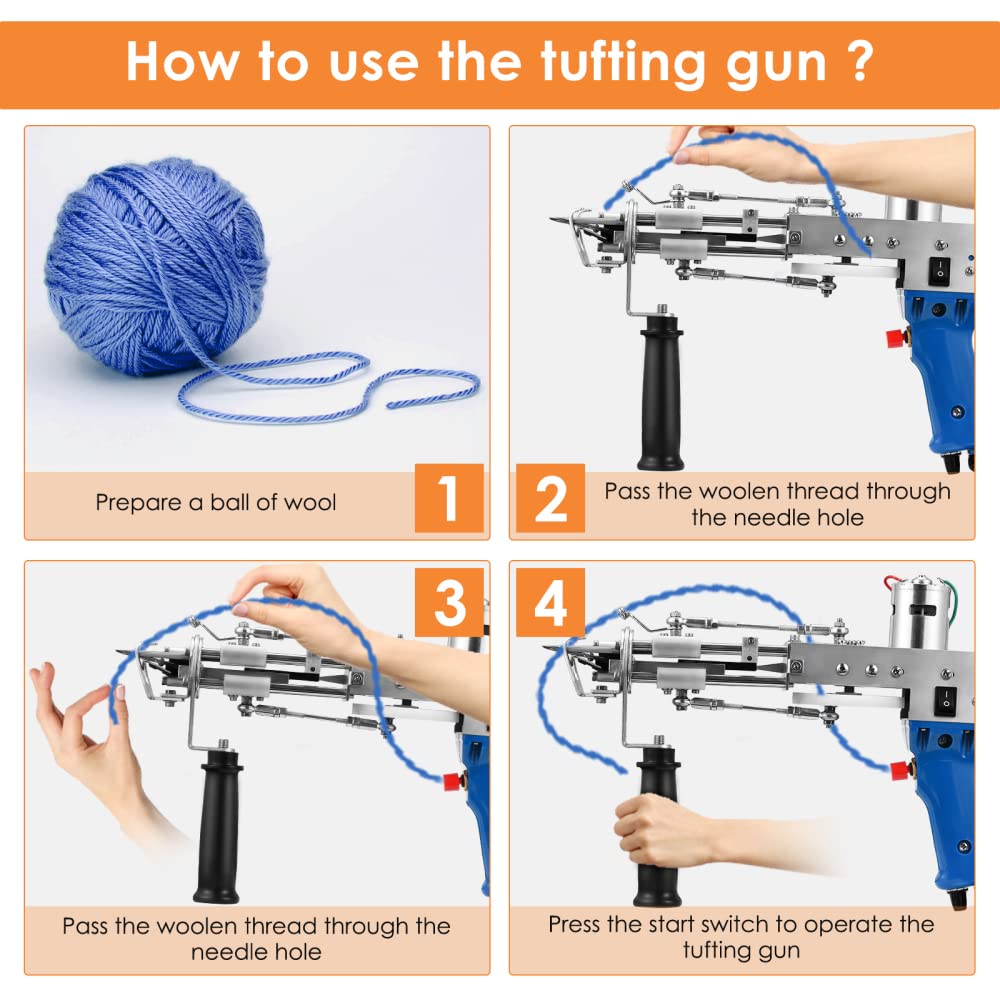 How to use the tufting gun ?

Prepare a ball of wool

1

2

Pass the woolen thread through the needle hole

3

4

Pass the woolen thread through the needle hole

Press the start switch to operate the tufting gun