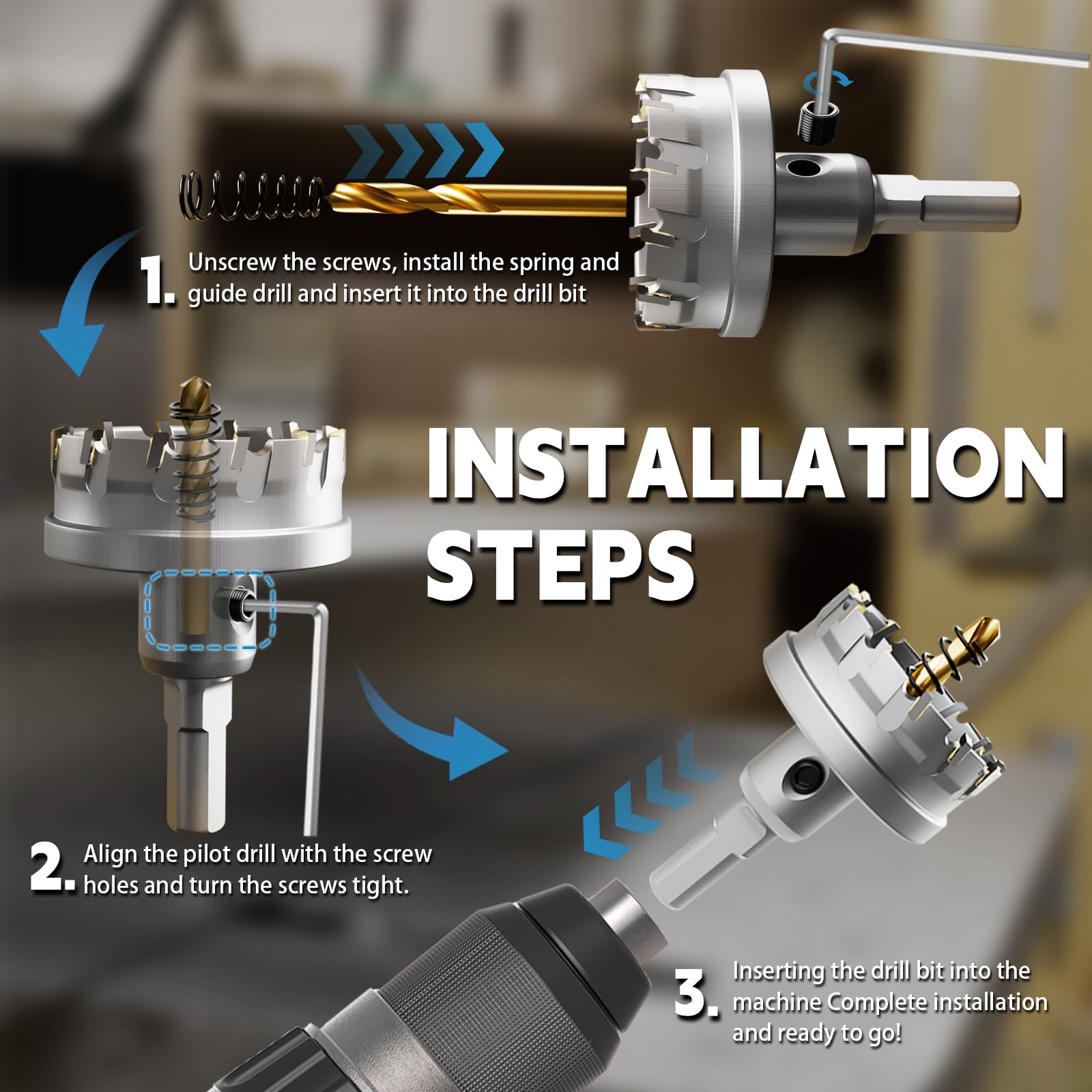 1. Unscrew the screws, install the spring and guide drill and insert it into the drill bit

INSTALLATION STEPS

2. Align the pilot drill with the screw holes and turn the screws tight.

3. Inserting the drill bit into the machine Complete installation and ready to go!