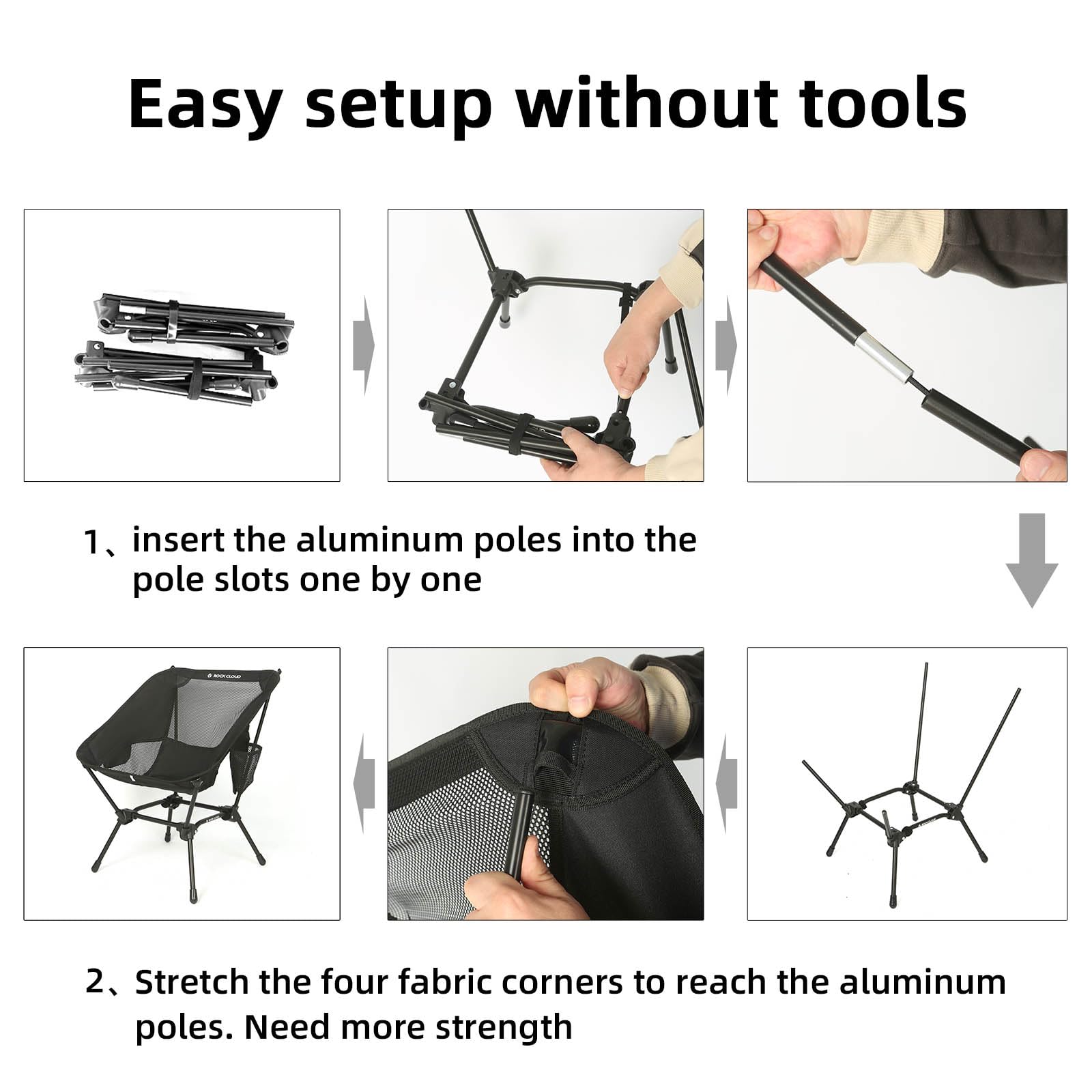 Easy setup without tools

1、insert the aluminum poles into the pole slots one by one

ROCK CLOUD

2、Stretch the four fabric corners to reach the aluminum poles. Need more strength