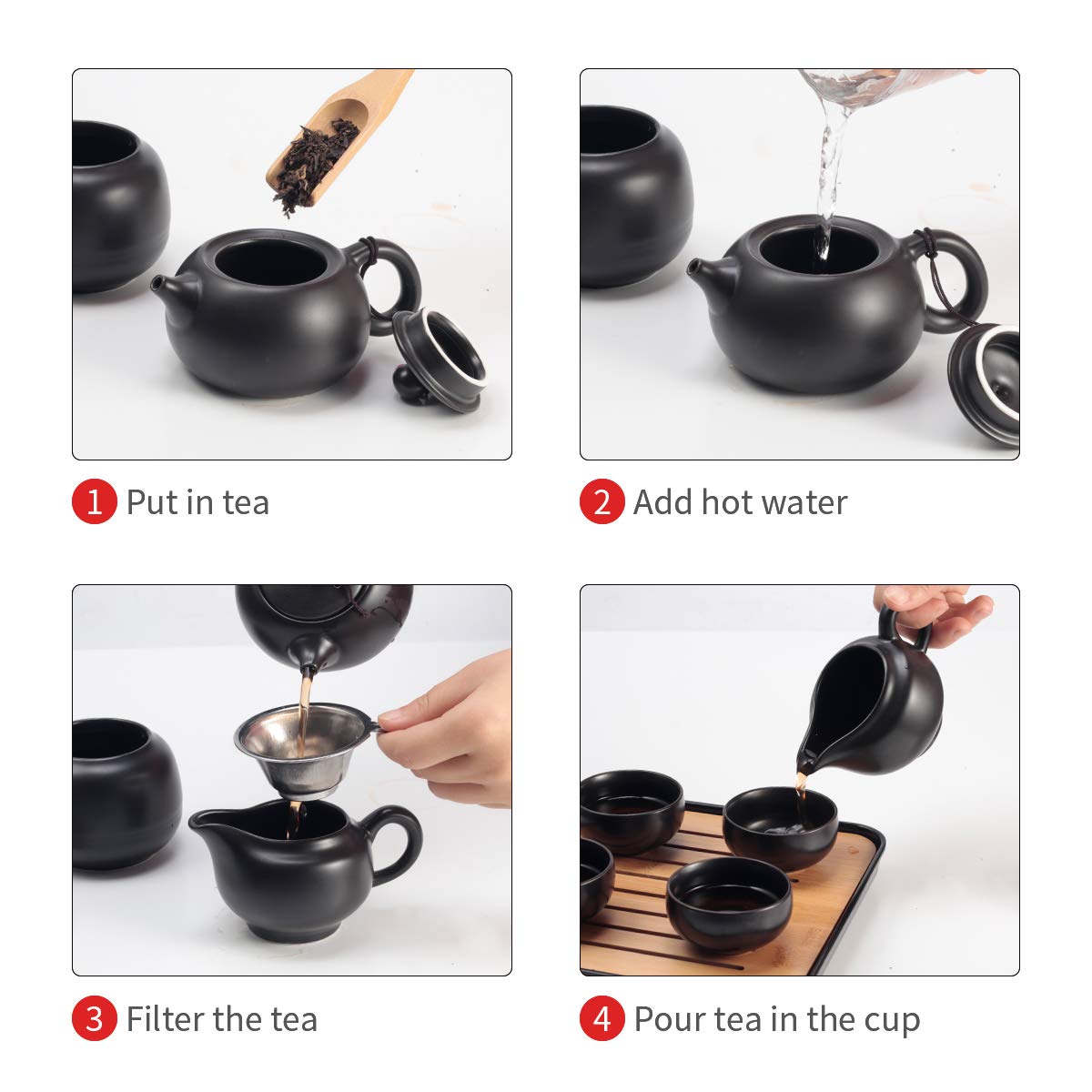 1 Put in tea

2 Add hot water

3 Filter the tea

4 Pour tea in the cup