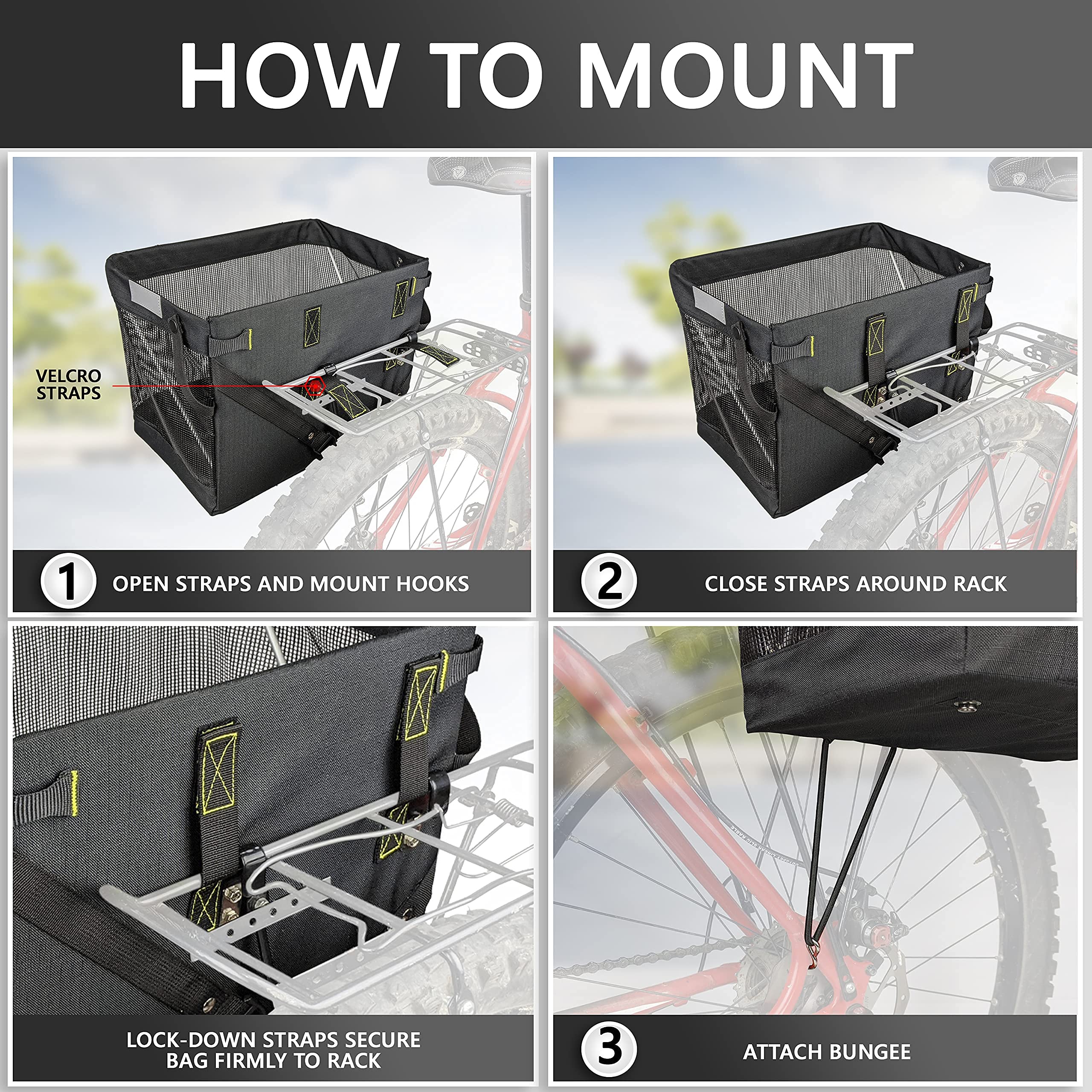 HOW TO MOUNT

VELCRO STRAPS

1 OPEN STRAPS AND MOUNT HOOKS

2 CLOSE STRAPS AROUND RACK

LOCK-DOWN STRAPS SECURE BAG FIRMLY TO RACK

3 ATTACH BUNGEE