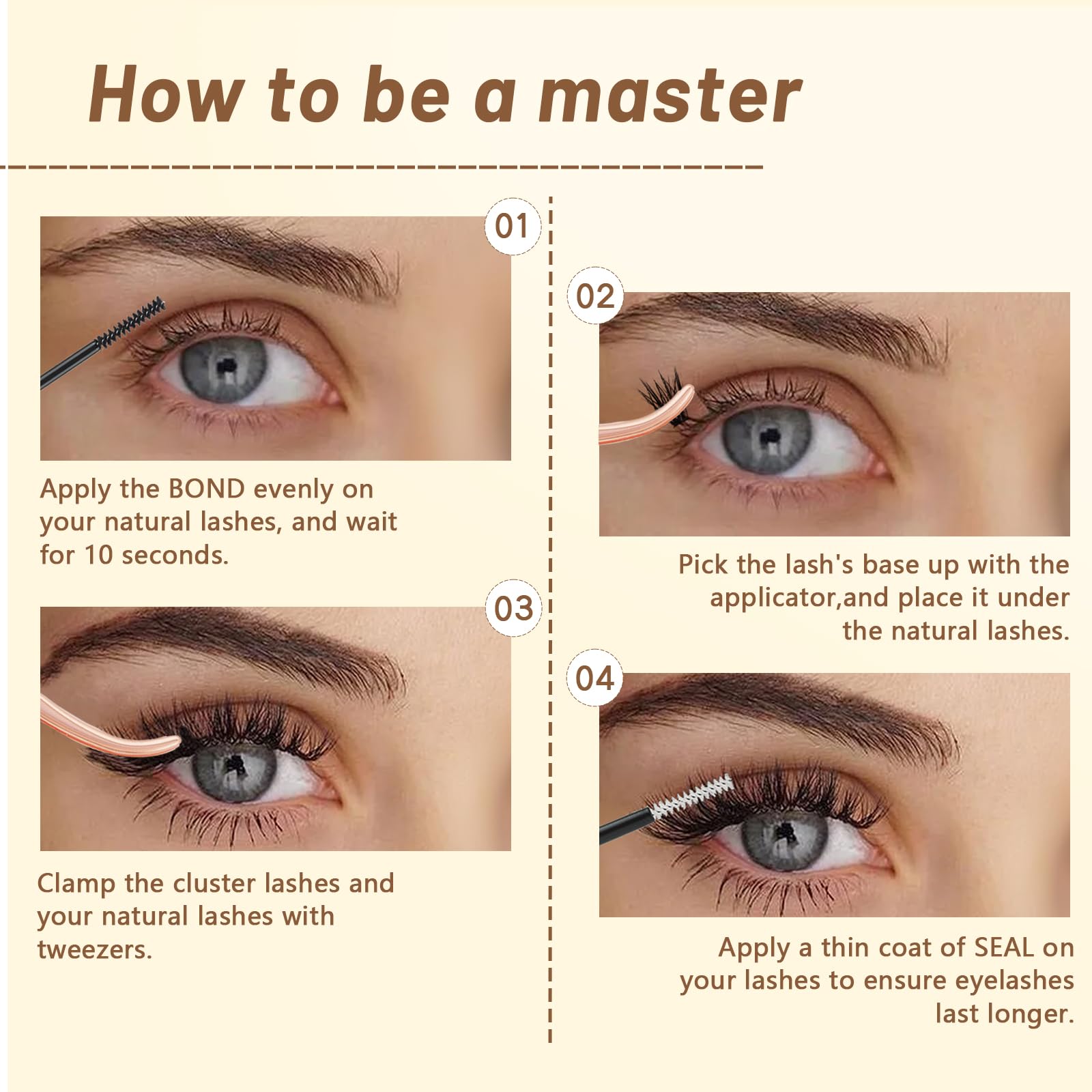 How to be a master

01

Apply the BOND evenly on your natural lashes, and wait for 10 seconds.

02

Pick the lash's base up with the applicator,and place it under the natural lashes.

03

Clamp the cluster lashes and your natural lashes with tweezers.

04

Apply a thin coat of SEAL on your lashes to ensure eyelashes last longer.