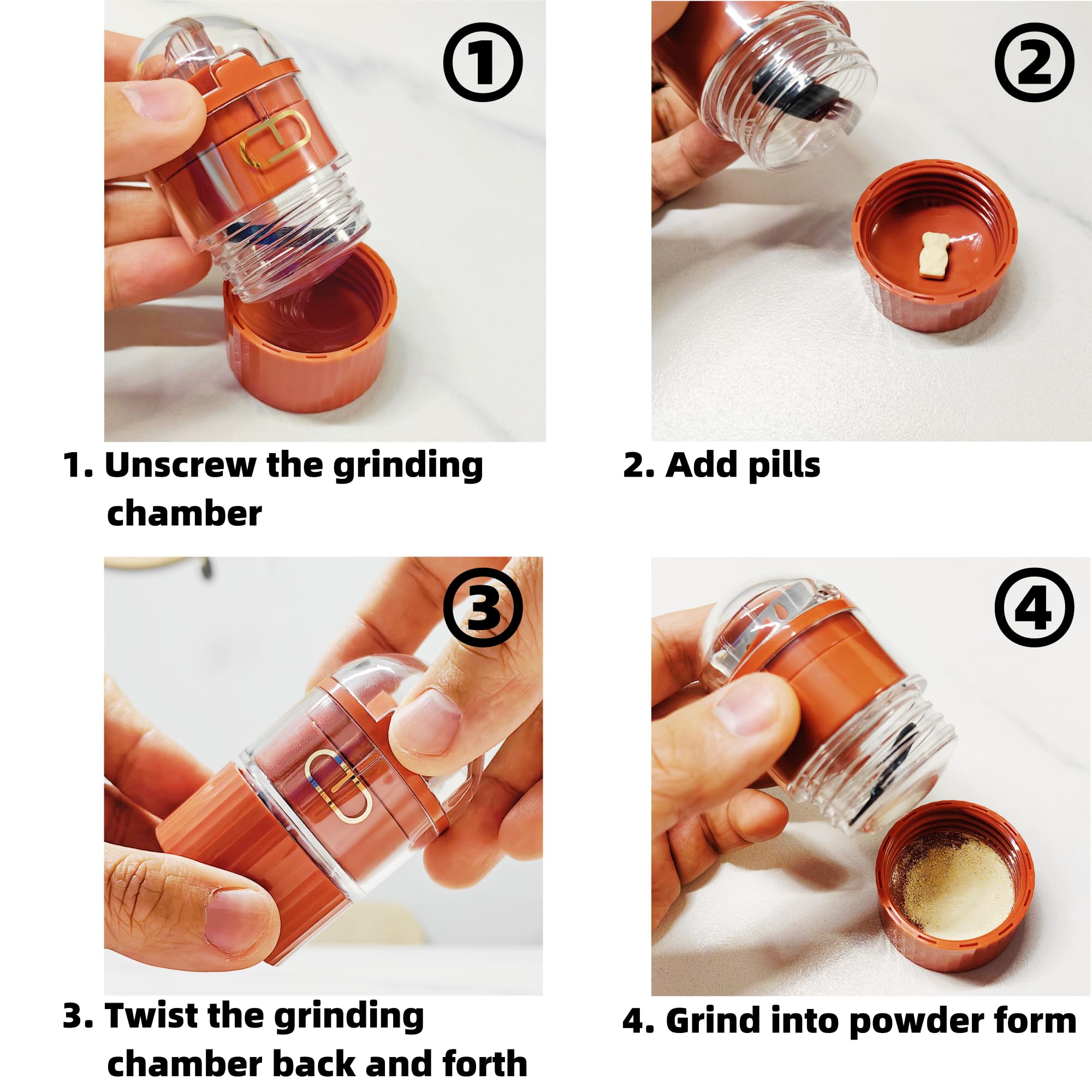 ①

1. Unscrew the grinding chamber

②

2. Add pills

③

3. Twist the grinding chamber back and forth

④

4. Grind into powder form