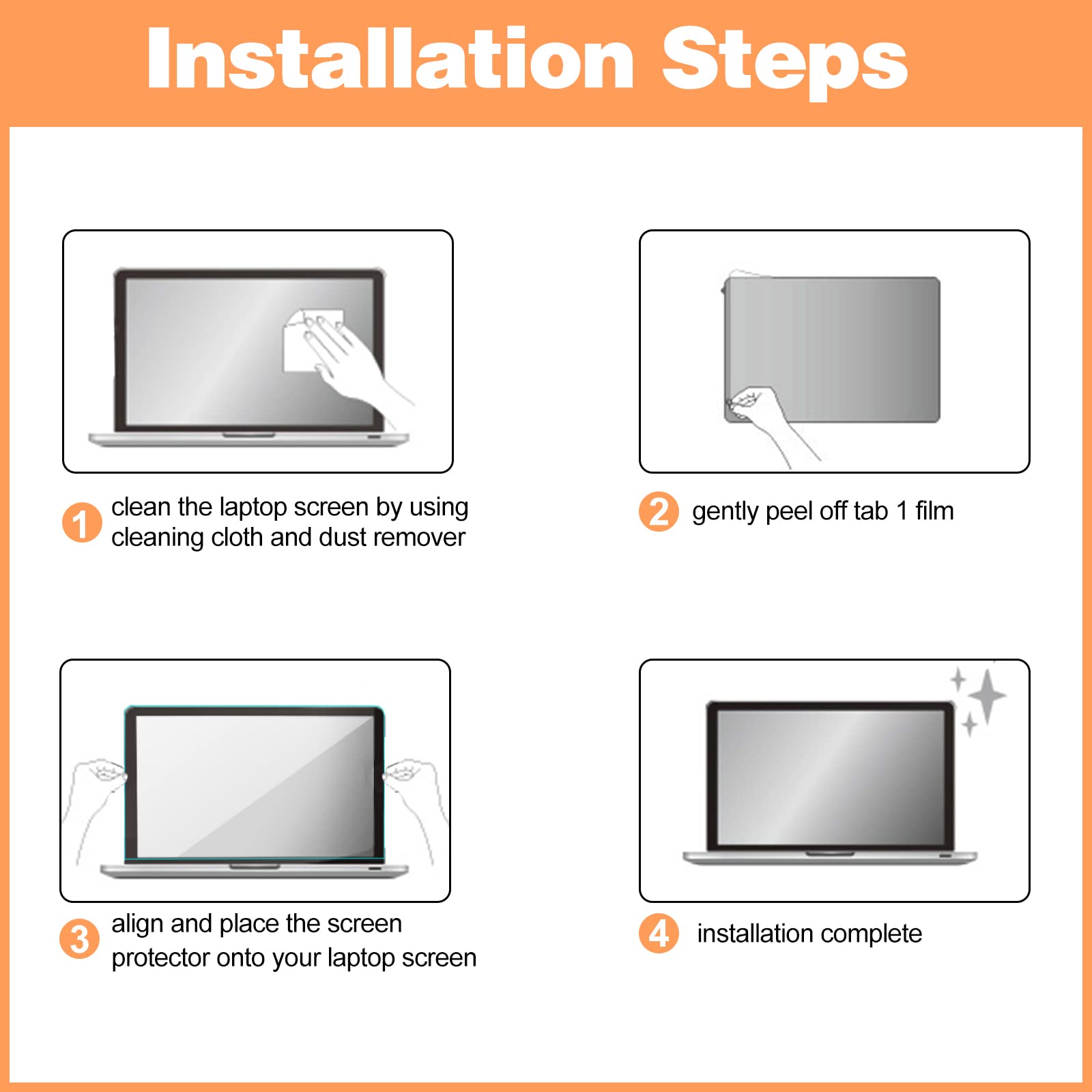 Installation Steps

1 clean the laptop screen by using cleaning cloth and dust remover

2 gently peel off tab 1 film

3 align and place the screen protector onto your laptop screen

4 installation complete