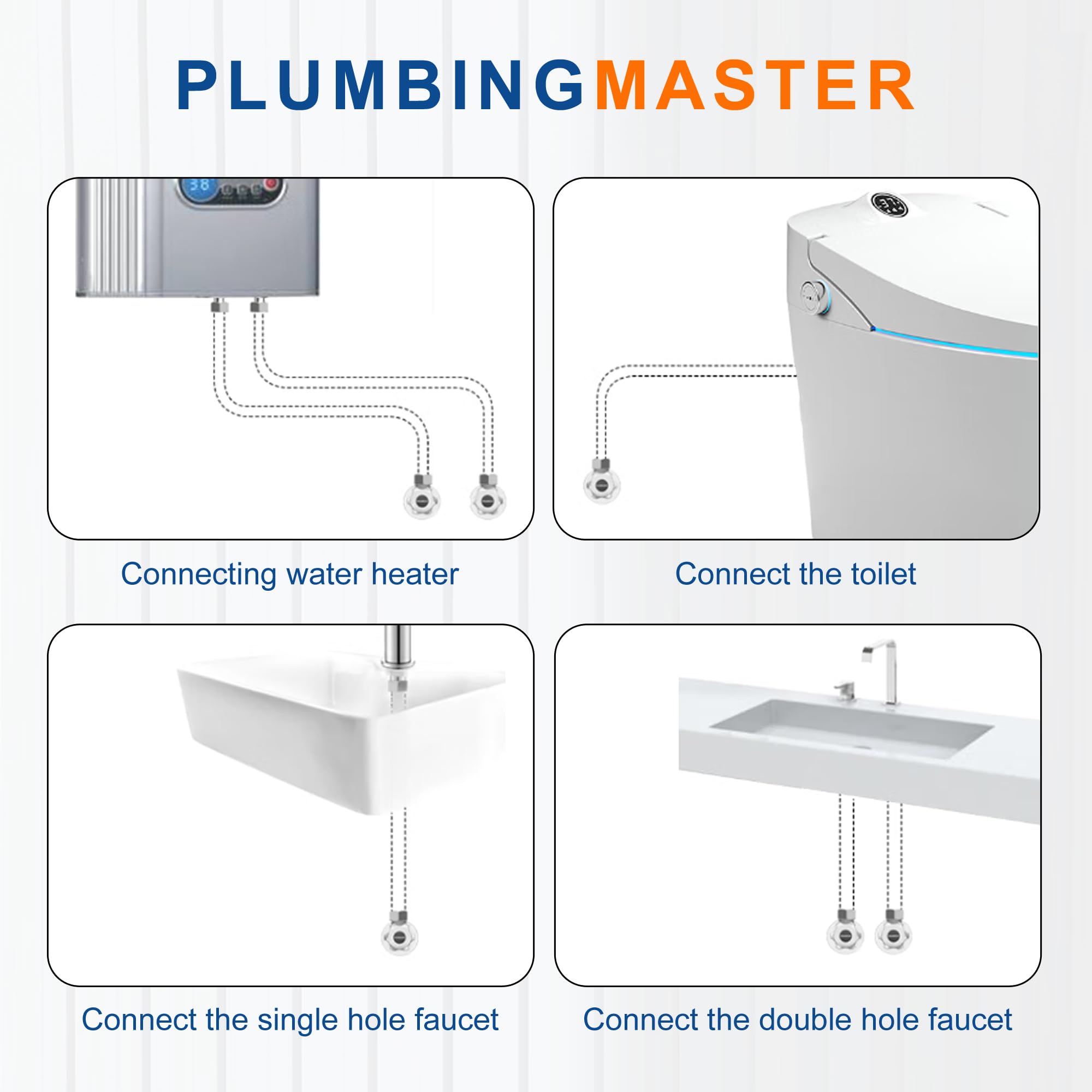 PLUMBINGMASTER

38

Connecting water heater

Connect the toilet

Connect the single hole faucet

Connect the double hole faucet