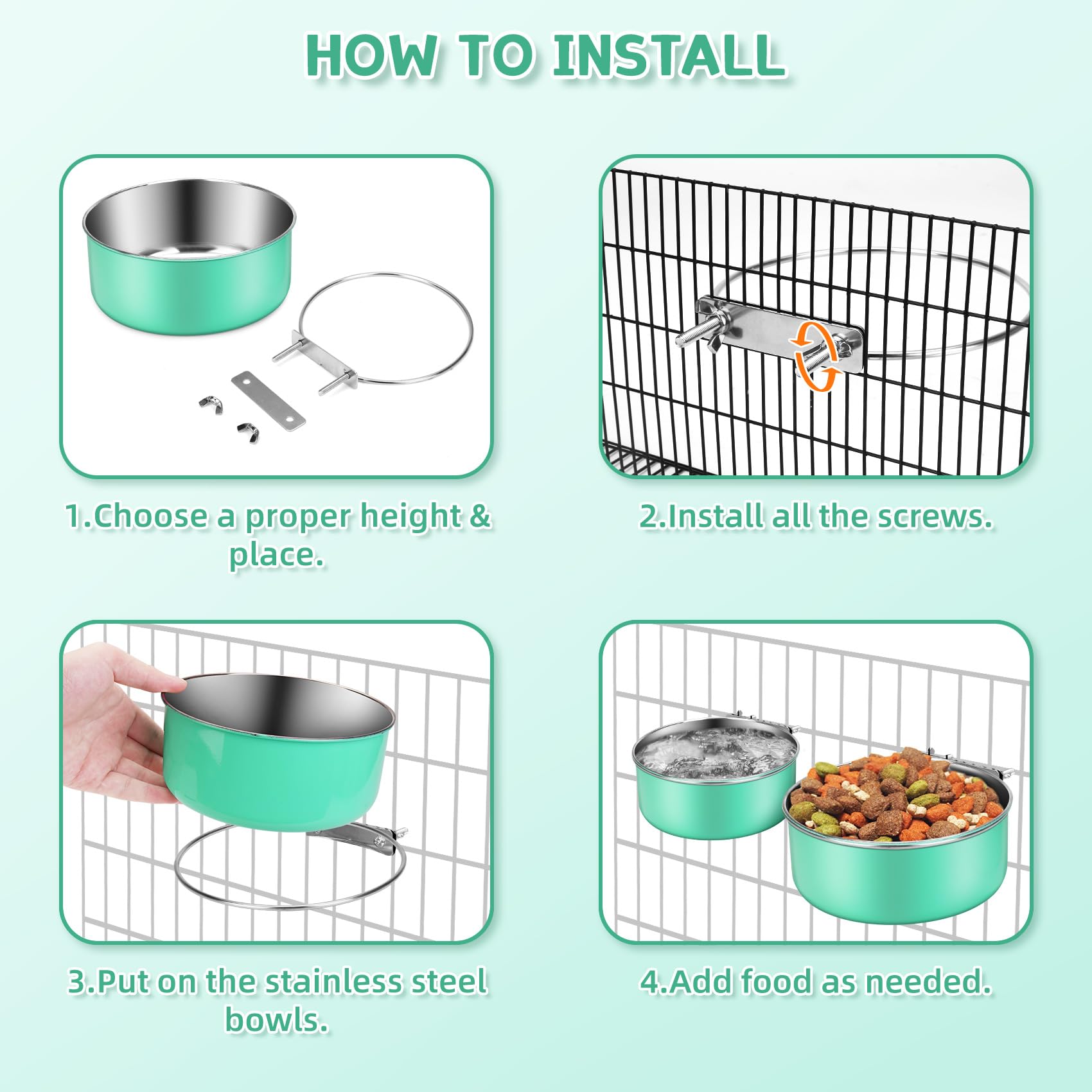 HOW TO INSTALL

1.Choose a proper height & place.

2.Install all the screws.

3.Put on the stainless steel bowls.

4.Add food as needed.