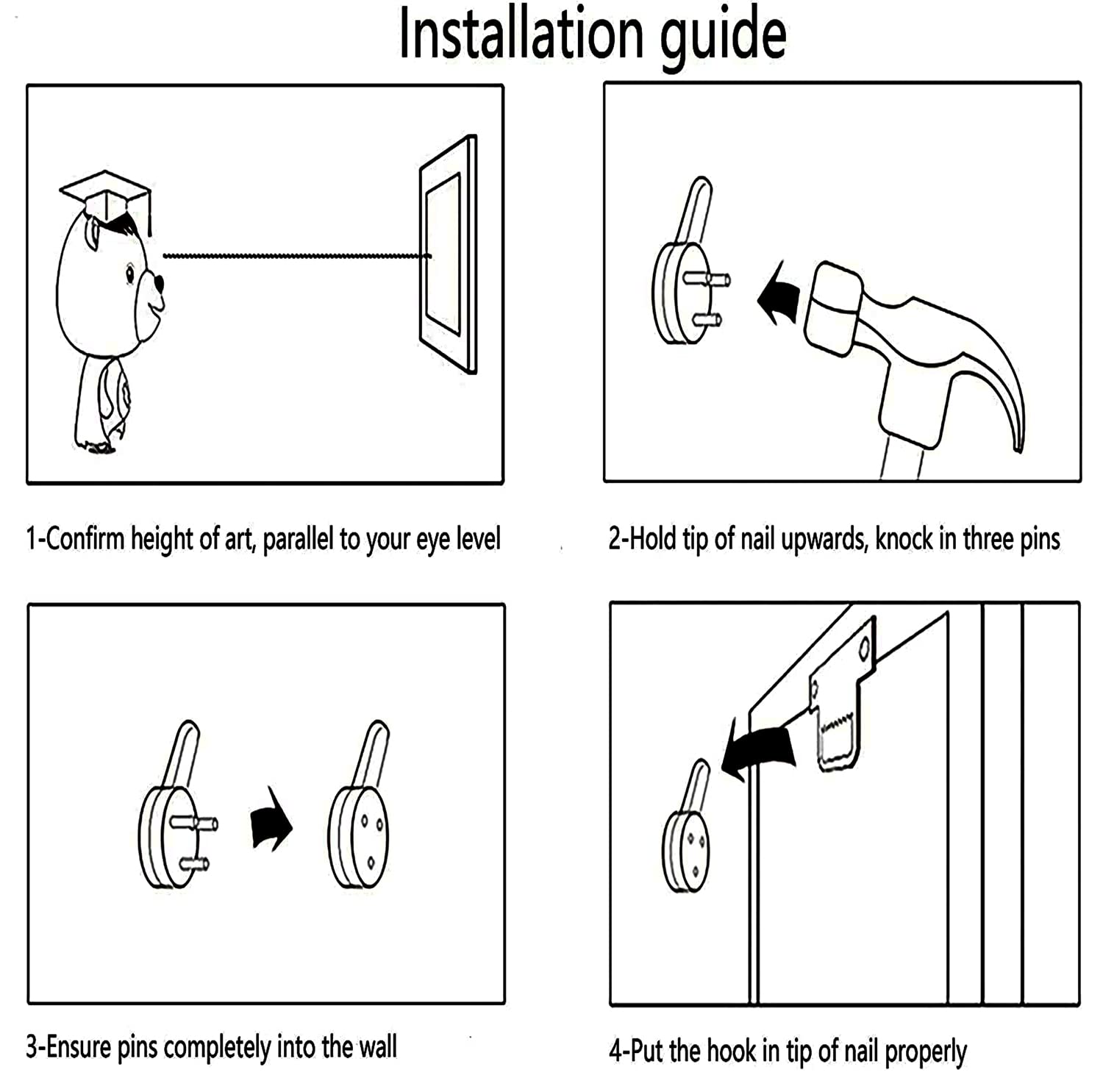 Installation guide

1-Confirm height of art, parallel to your eye level

2-Hold tip of nail upwards, knock in three pins

3-Ensure pins completely into the wall

4-Put the hook in tip of nail properly