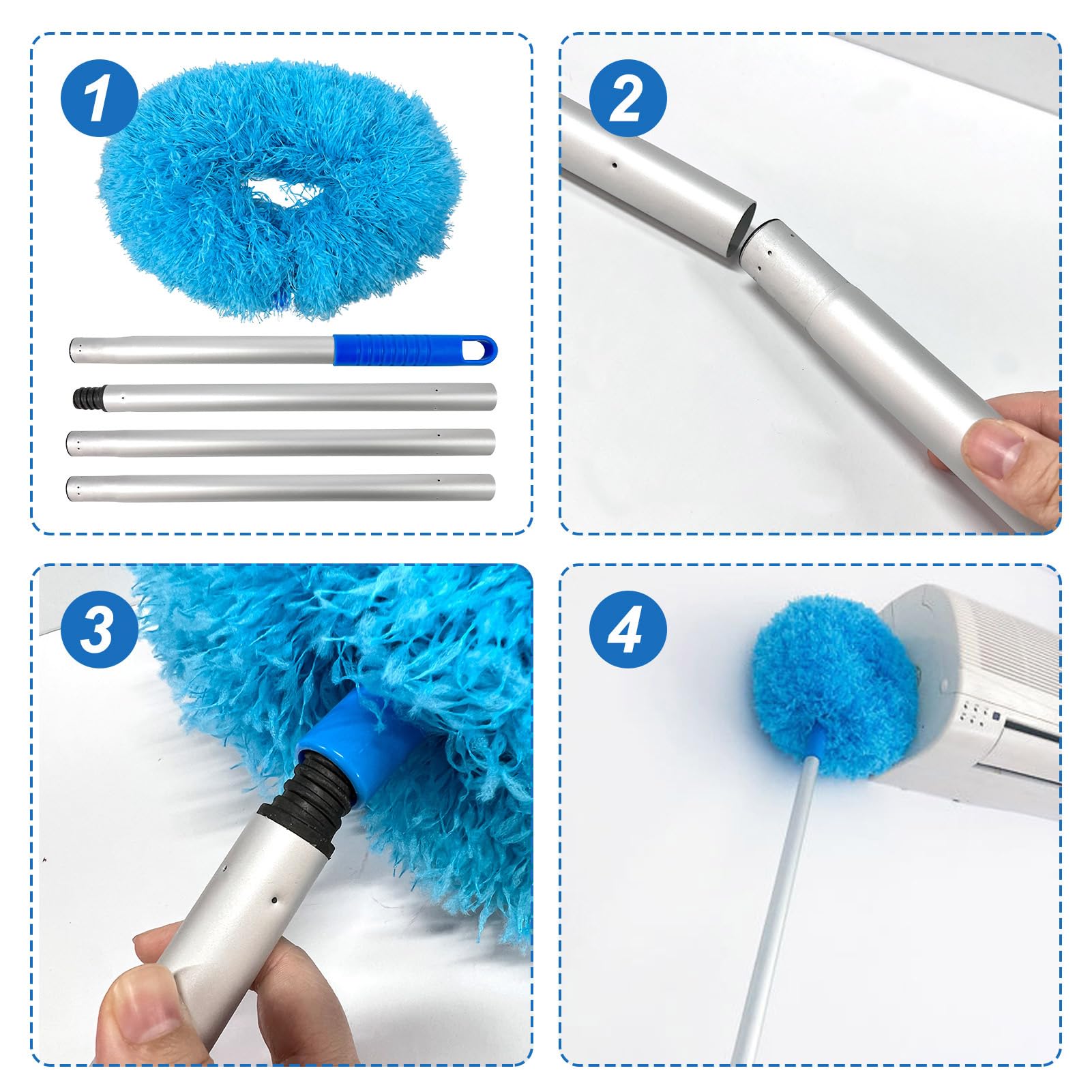 1

2

3

4