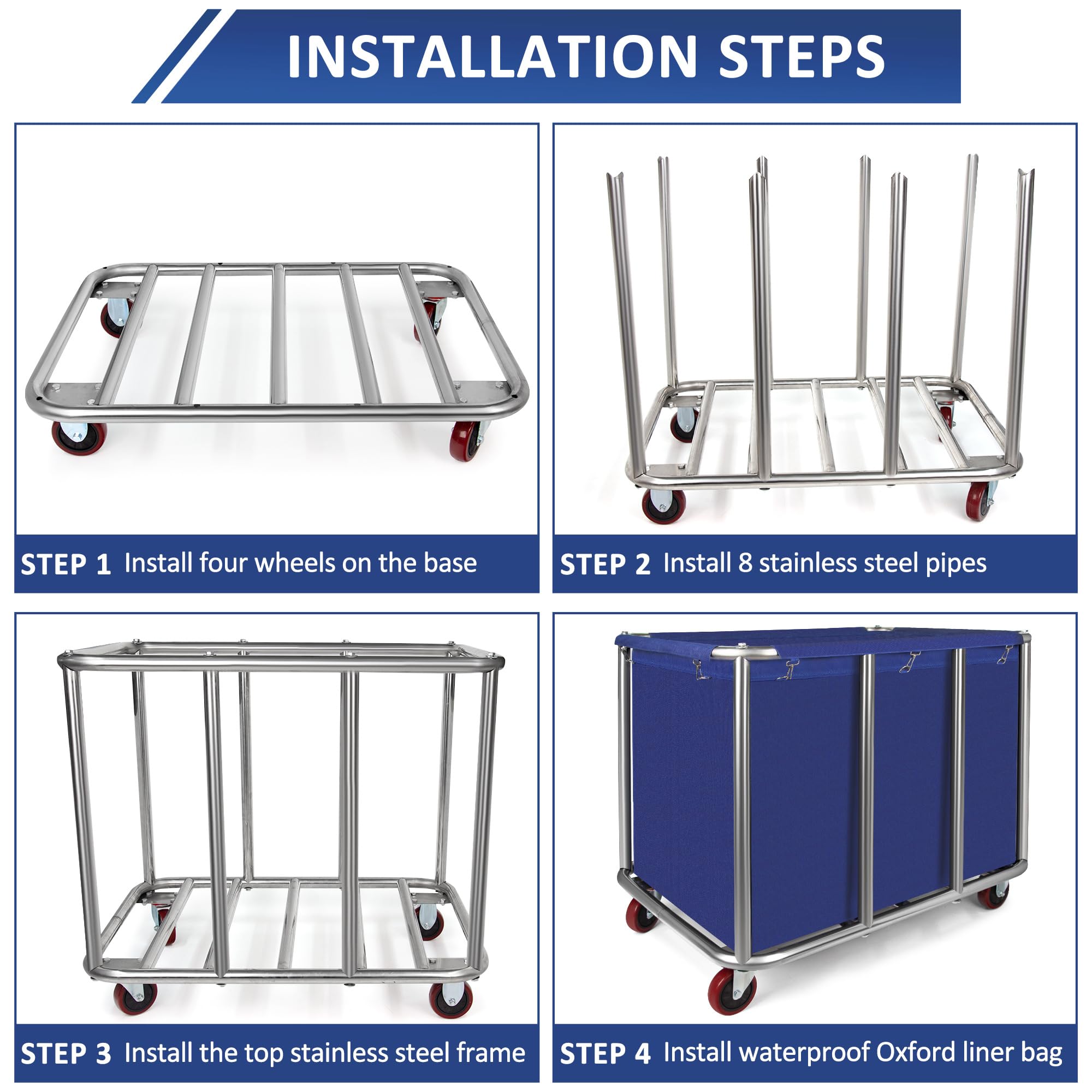 INSTALLATION STEPS

STEP 1 Install four wheels on the base

STEP 2 Install 8 stainless steel pipes

STEP 3 Install the top stainless steel frame

STEP 4 Install waterproof Oxford liner bag