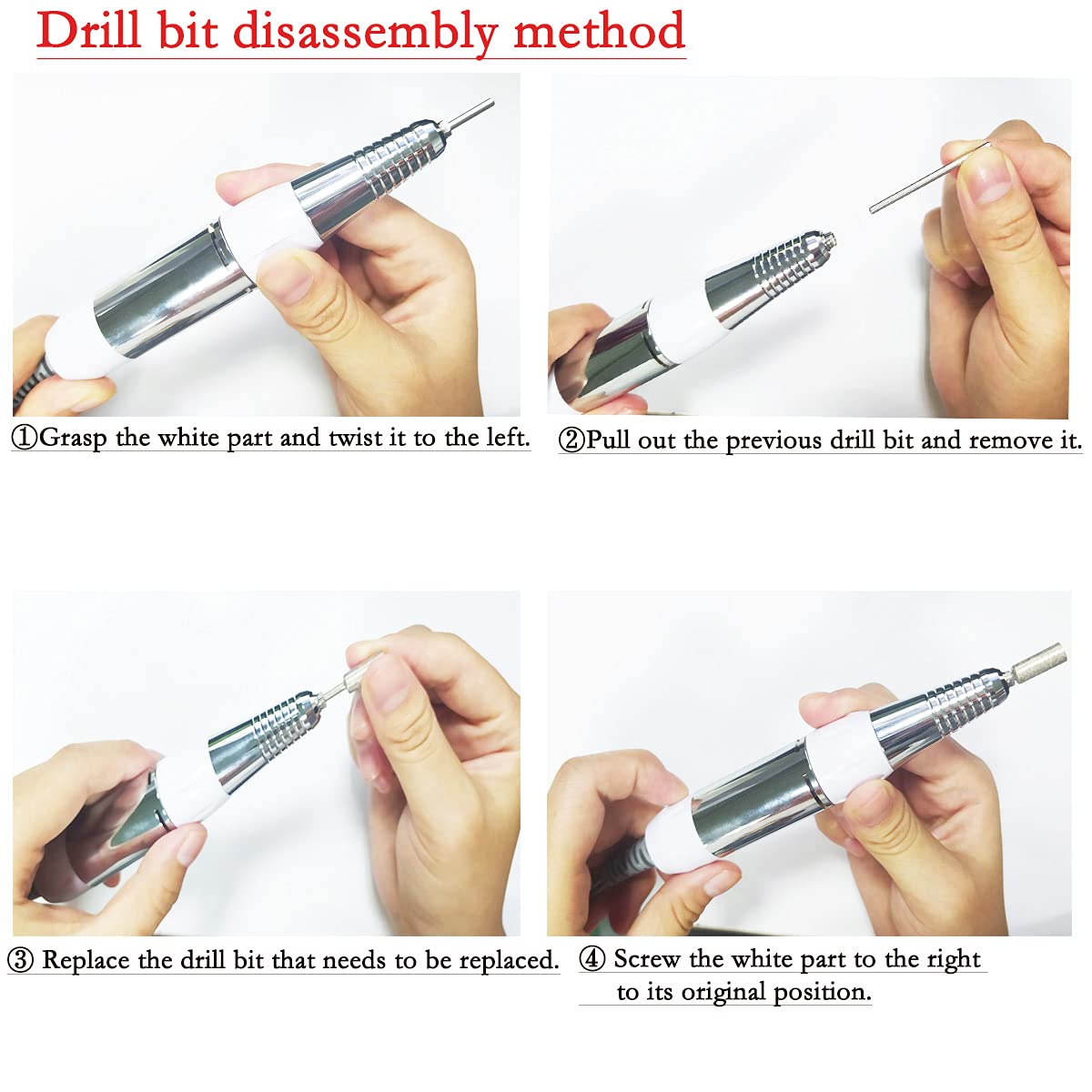 Drill bit disassembly method

①Grasp the white part and twist it to the left.

②Pull out the previous drill bit and remove it.

③ Replace the drill bit that needs to be replaced.

④ Screw the white part to the right to its original position.