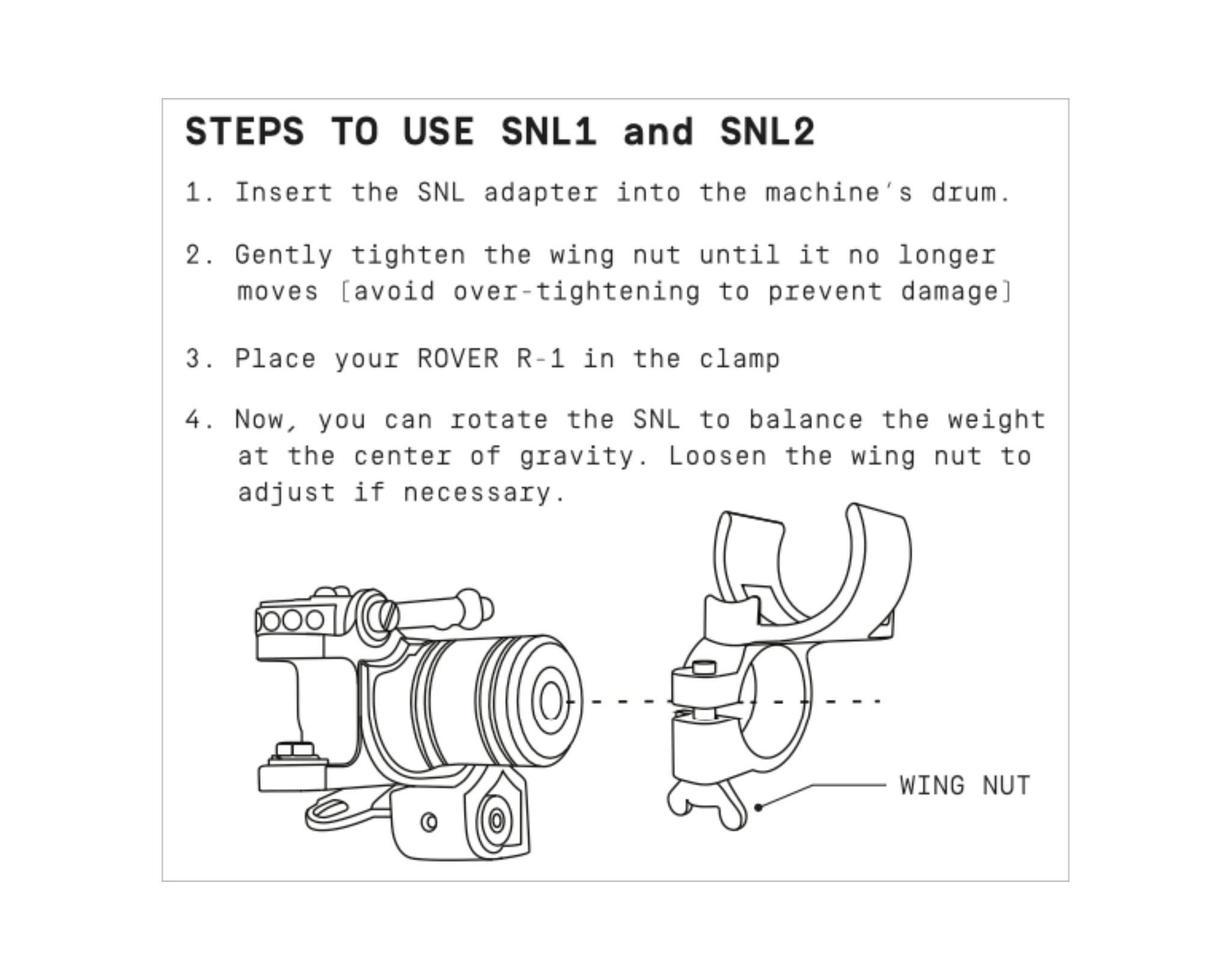 STEPS TO USE SNL1 and SNL2

1. Insert the SNL adapter into the machine's drum.

2. Gently tighten the wing nut until it no longer moves [avoid over-tightening to prevent damage]

3. Place your ROVER R-1 in the clamp

4. Now, you can rotate the SNL to balance the weight at the center of gravity. Loosen the wing nut to adjust if necessary.

WING NUT