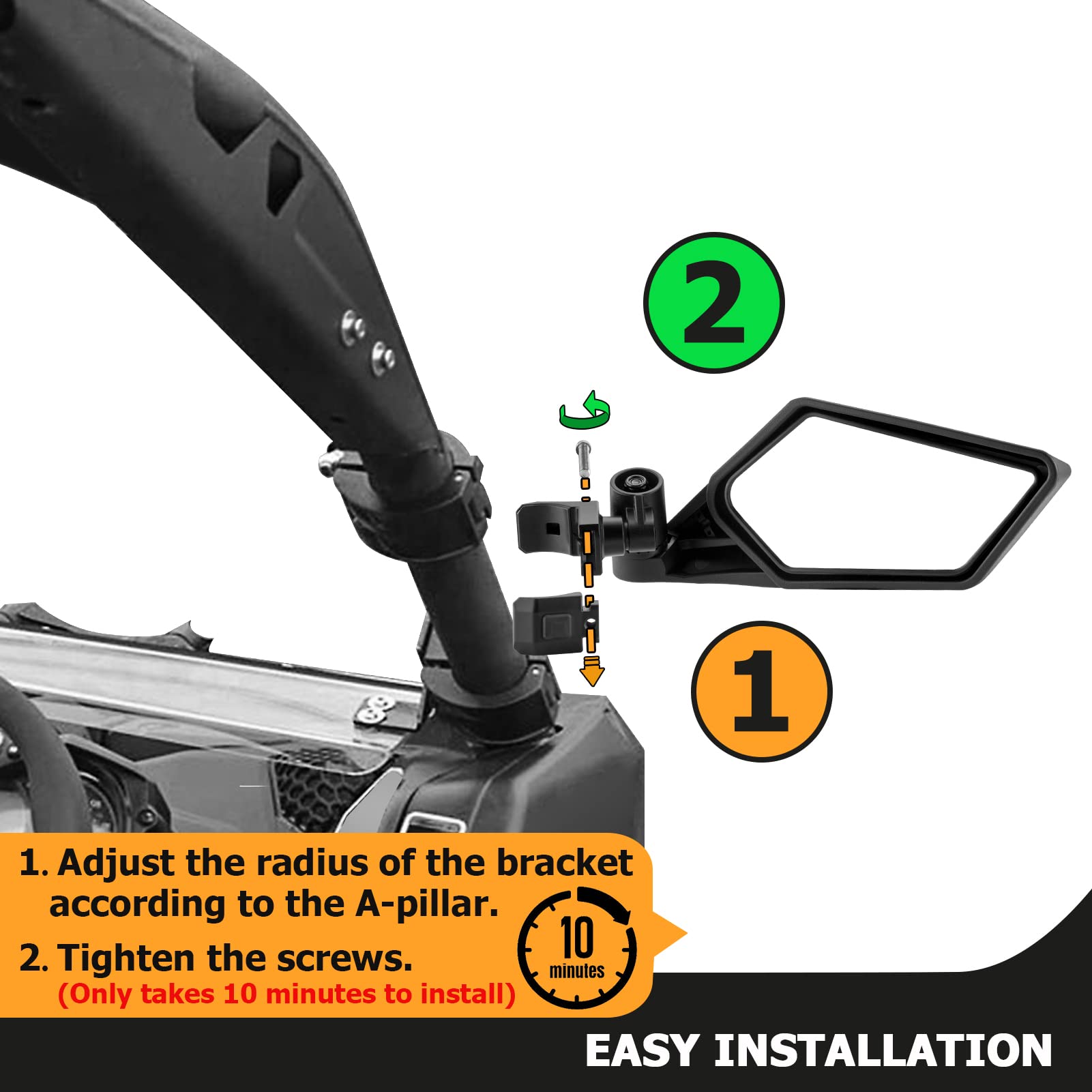 2

1

1. Adjust the radius of the bracket according to the A-pillar.

2. Tighten the screws.
(Only takes 10 minutes to install)

10
minutes

EASY INSTALLATION