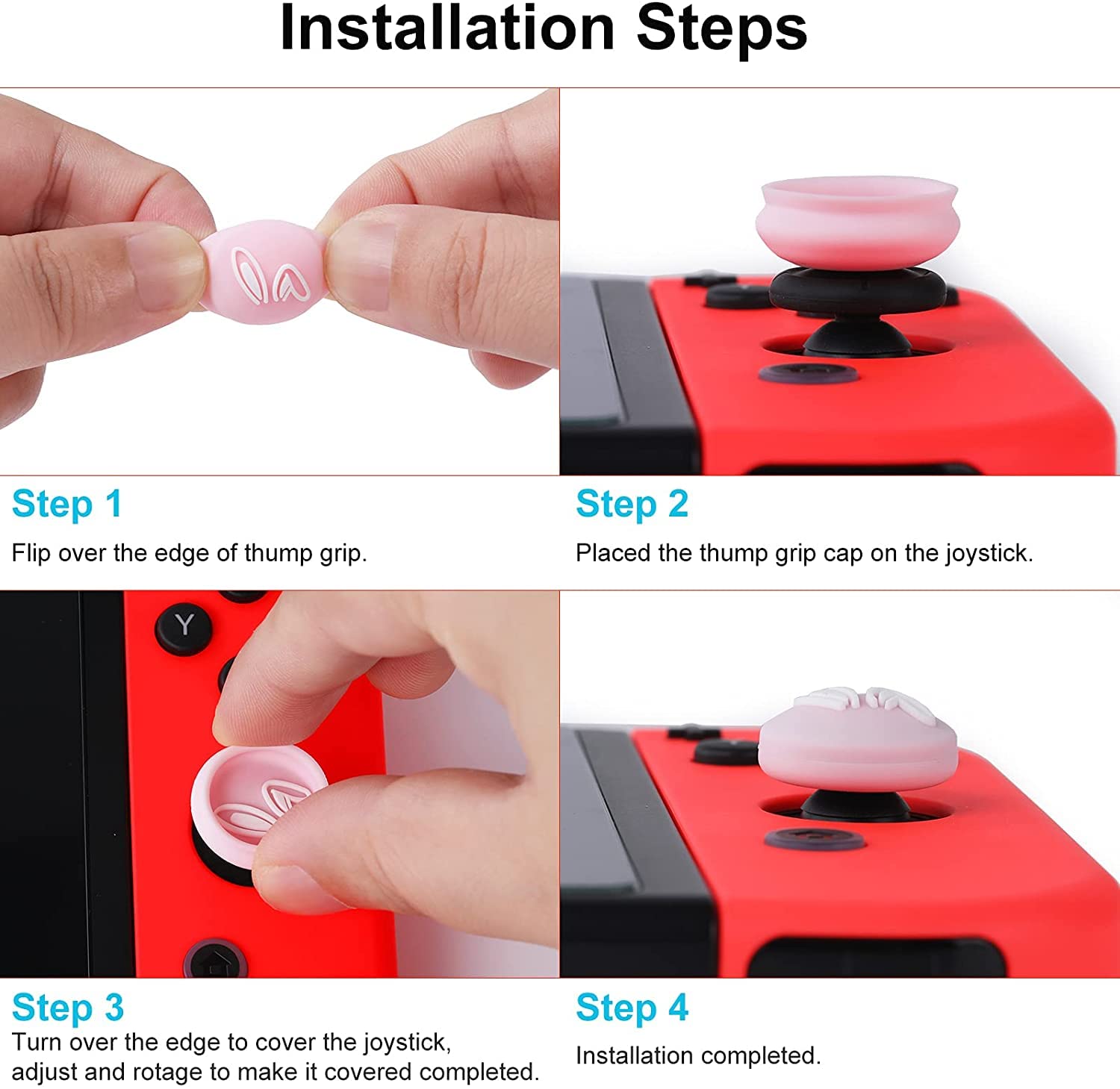 Installation Steps

Step 1
Flip over the edge of thump grip.

Step 2
Placed the thump grip cap on the joystick.

Y

Step 3
Turn over the edge to cover the joystick, adjust and rotage to make it covered completed.

Step 4
Installation completed.