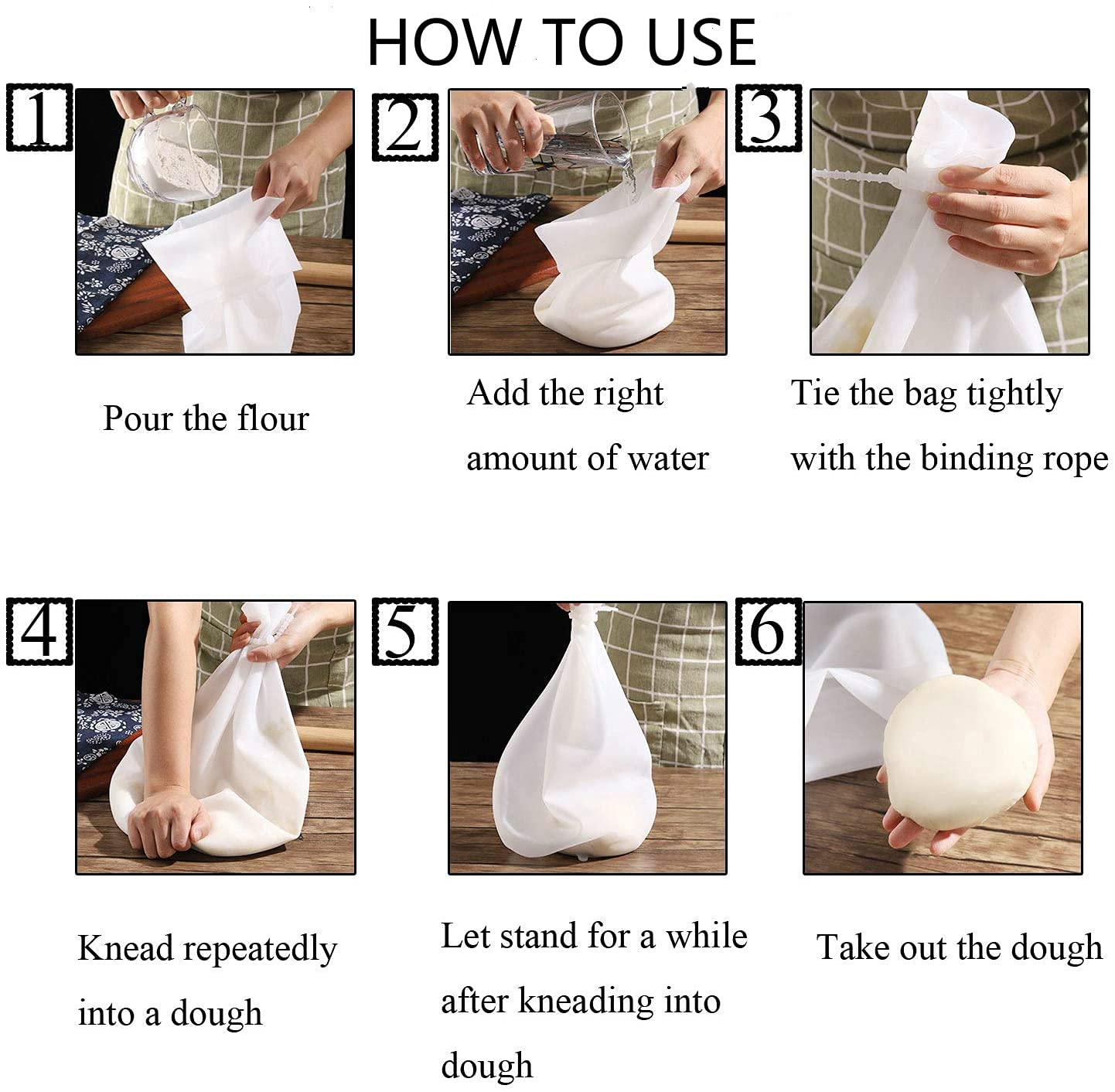 HOW TO USE

1

Pour the flour

2

Add the right amount of water

3

Tie the bag tightly with the binding rope

4

Knead repeatedly into a dough

5

Let stand for a while after kneading into dough

6

Take out the dough