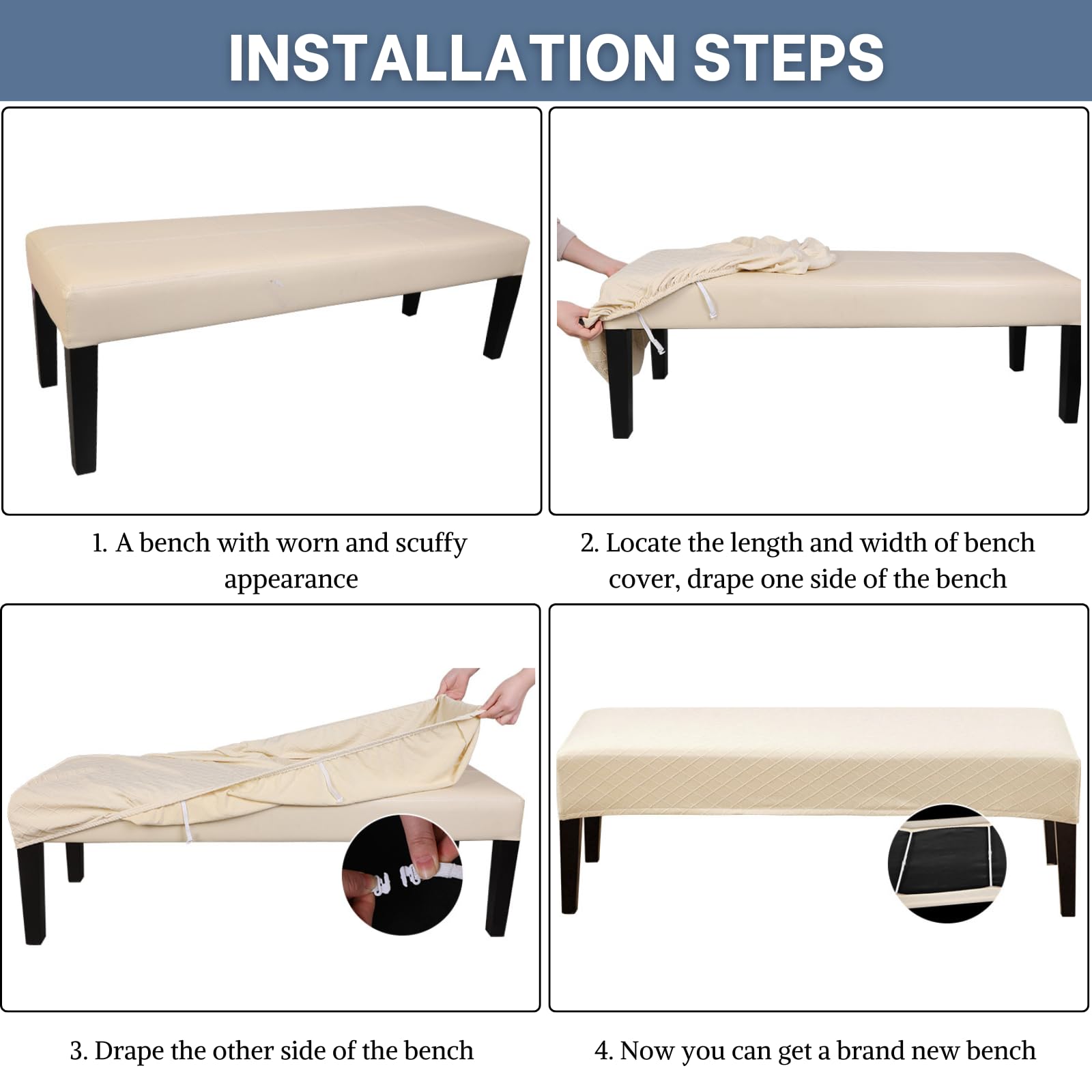 INSTALLATION STEPS

1. A bench with worn and scuffy appearance

2. Locate the length and width of bench cover, drape one side of the bench

3. Drape the other side of the bench

4. Now you can get a brand new bench