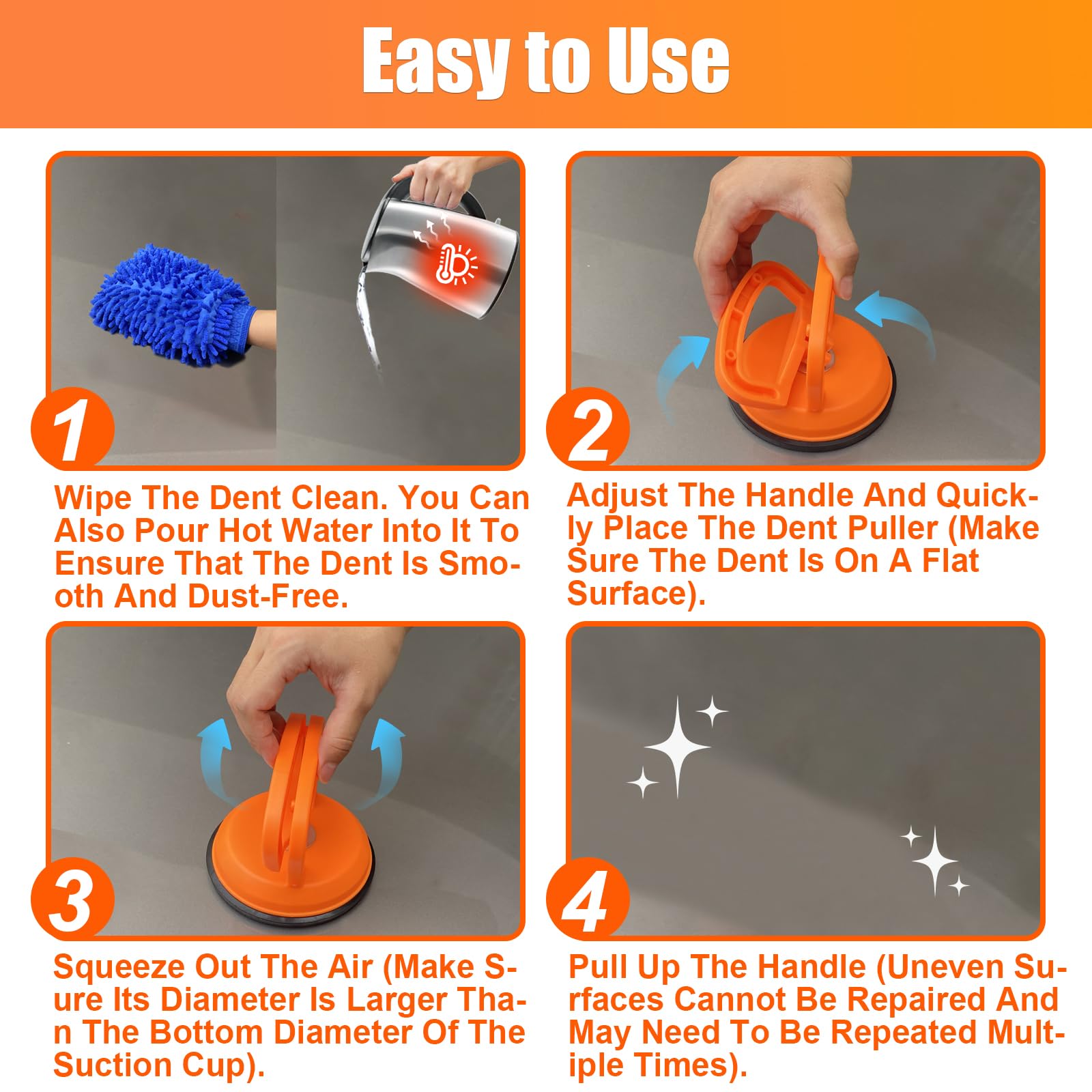 Easy to Use

1

Wipe The Dent Clean. You Can Also Pour Hot Water Into It To Ensure That The Dent Is Smooth And Dust-Free.

2

Adjust The Handle And Quickly Place The Dent Puller (Make Sure The Dent Is On A Flat Surface).

3

Squeeze Out The Air (Make Sure Its Diameter Is Larger Than The Bottom Diameter Of The Suction Cup).

4

Pull Up The Handle (Uneven Surfaces Cannot Be Repaired And May Need To Be Repeated Multiple Times).